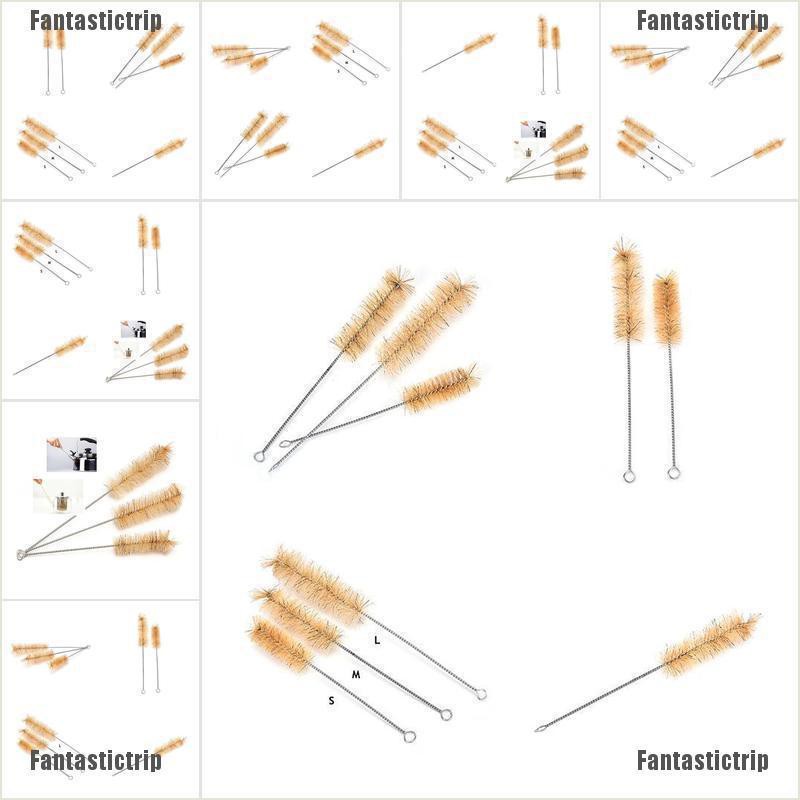 Fantastictrip

Fantastictrip

L

M

S

Fantastictrip

Fantastictrip