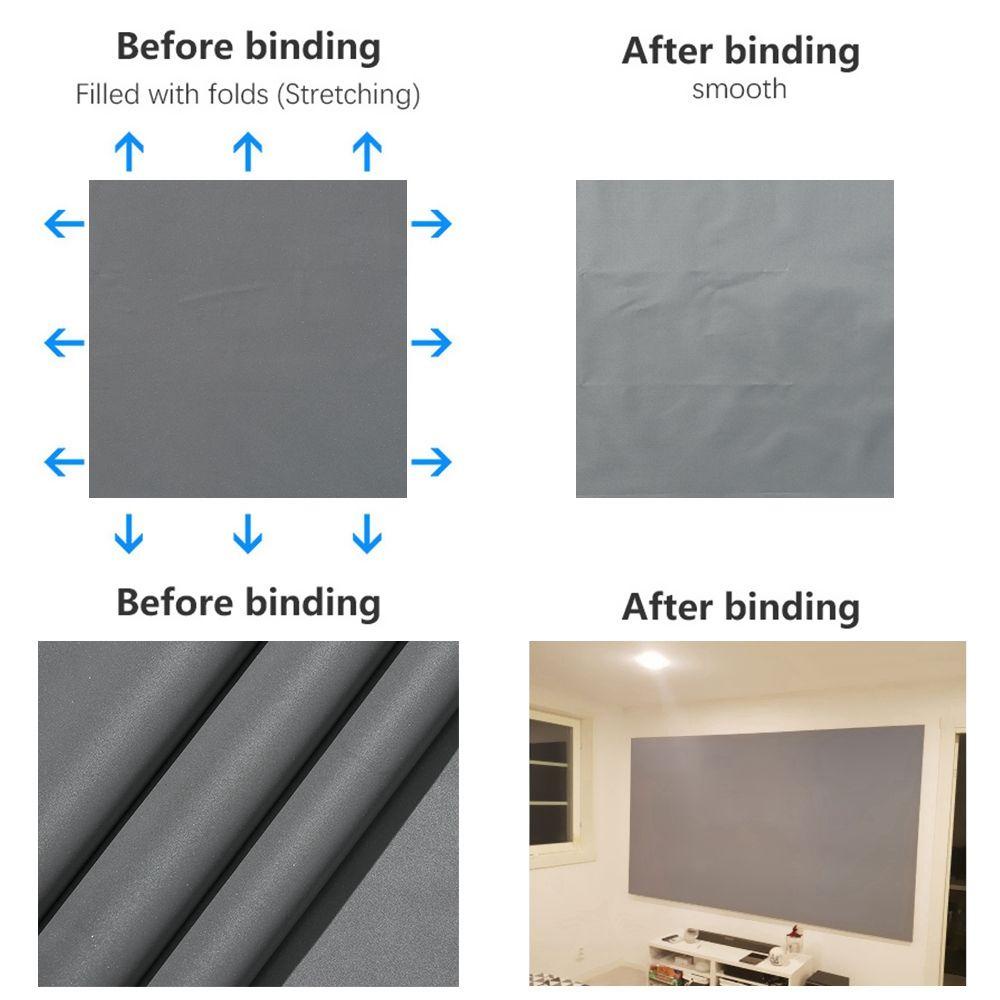 Before binding
Filled with folds (Stretching)

After binding
smooth

Before binding

After binding