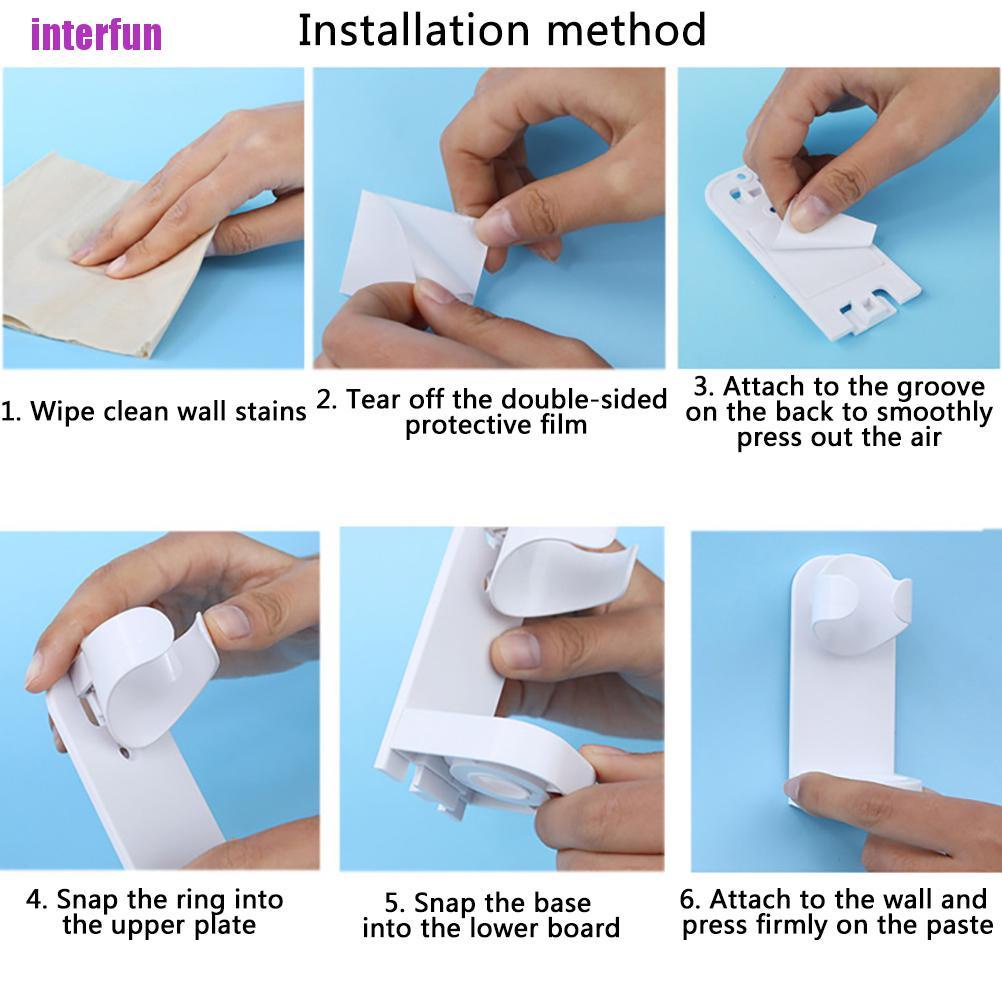 interfun

Installation method

1. Wipe clean wall stains

2. Tear off the double-sided protective film

3. Attach to the groove on the back to smoothly press out the air

4. Snap the ring into the upper plate

5. Snap the base into the lower board

6. Attach to the wall and press firmly on the paste