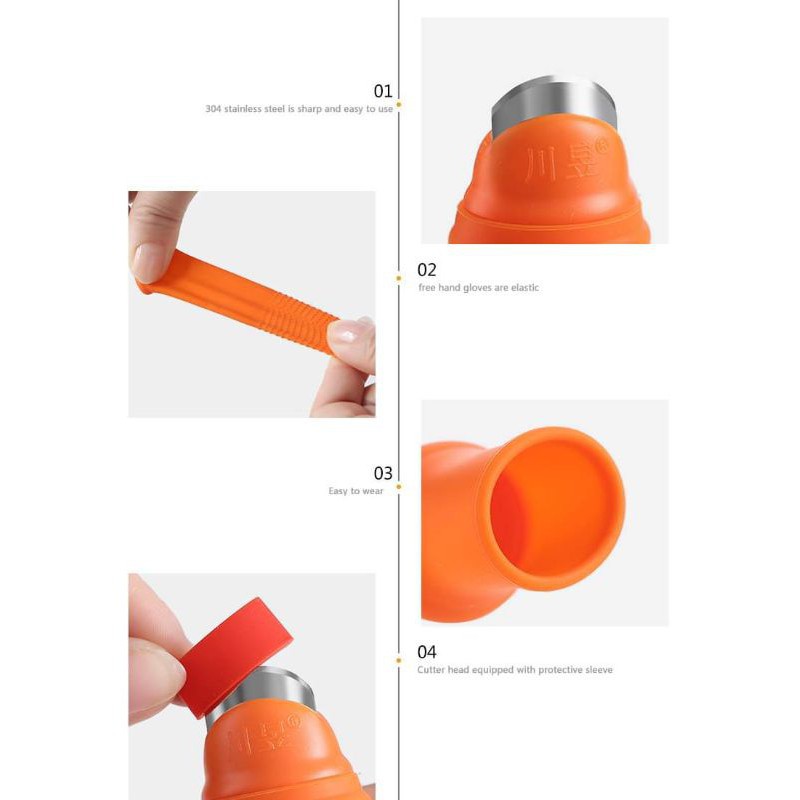 01
304 stainless steel is sharp and easy to use

川昱®

02
free hand gloves are elastic

03
Easy to wear

04
Cutter head equipped with protective sleeve

川昱®