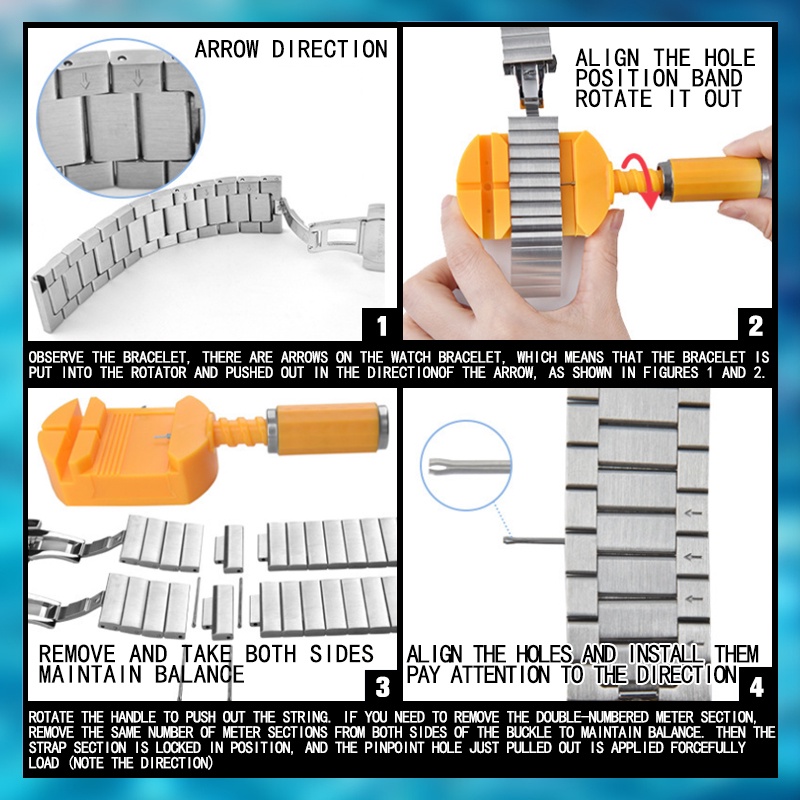 ARROW DIRECTION

1

ALIGN THE HOLE POSITION BAND ROTATE IT OUT

2

OBSERVE THE BRACELET, THERE ARE ARROWS ON THE WATCH BRACELET, WHICH MEANS THAT THE BRACELET IS PUT INTO THE ROTATOR AND PUSHED OUT IN THE DIRECTIONOF THE ARROW, AS SHOWN IN FIGURES 1 AND 2.

REMOVE AND TAKE BOTH SIDES MAINTAIN BALANCE

3

ALIGN THE HOLES AND INSTALL THEM PAY ATTENTION TO THE DIRECTION

4

ROTATE THE HANDLE TO PUSH OUT THE STRING. IF YOU NEED TO REMOVE THE DOUBLE-NUMBERED METER SECTION, REMOVE THE SAME NUMBER OF METER SECTIONS FROM BOTH SIDES OF THE BUCKLE TO MAINTAIN BALANCE. THEN THE STRAP SECTION IS LOCKED IN POSITION, AND THE PINPOINT HOLE JUST PULLED OUT IS APPLIED FORCEFULLY LOAD (NOTE THE DIRECTION)