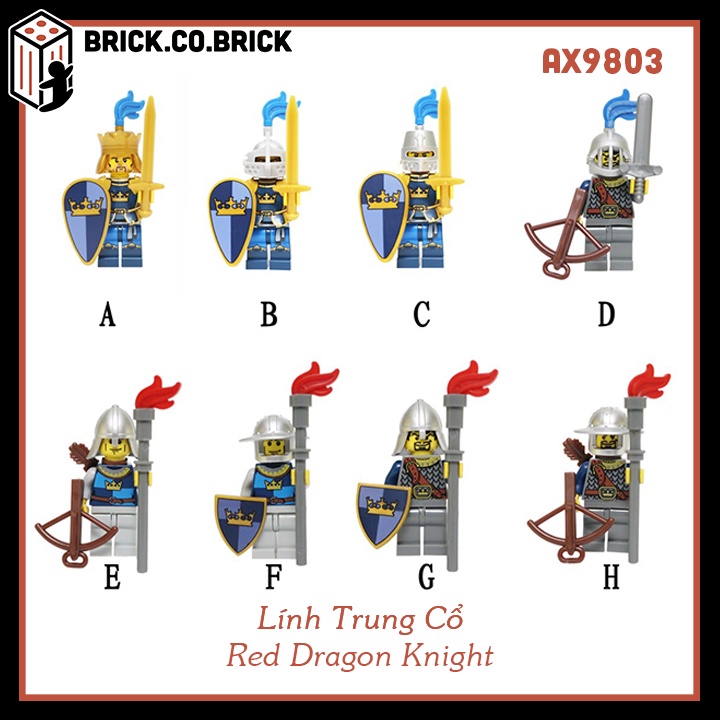 BRICK.CO.BRICK

AX9803

A

B

C

D

E

F

G

H

Lính Trung Cổ
Red Dragon Knight