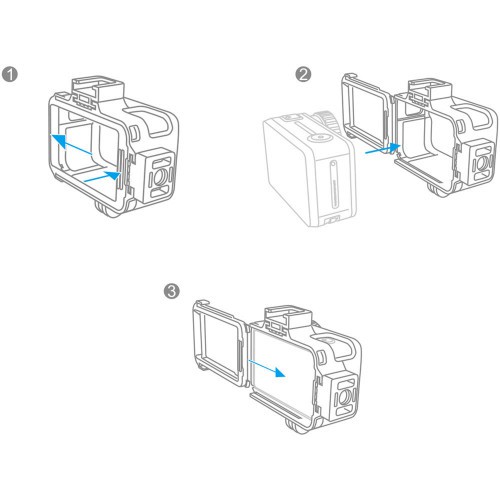 1

2

3