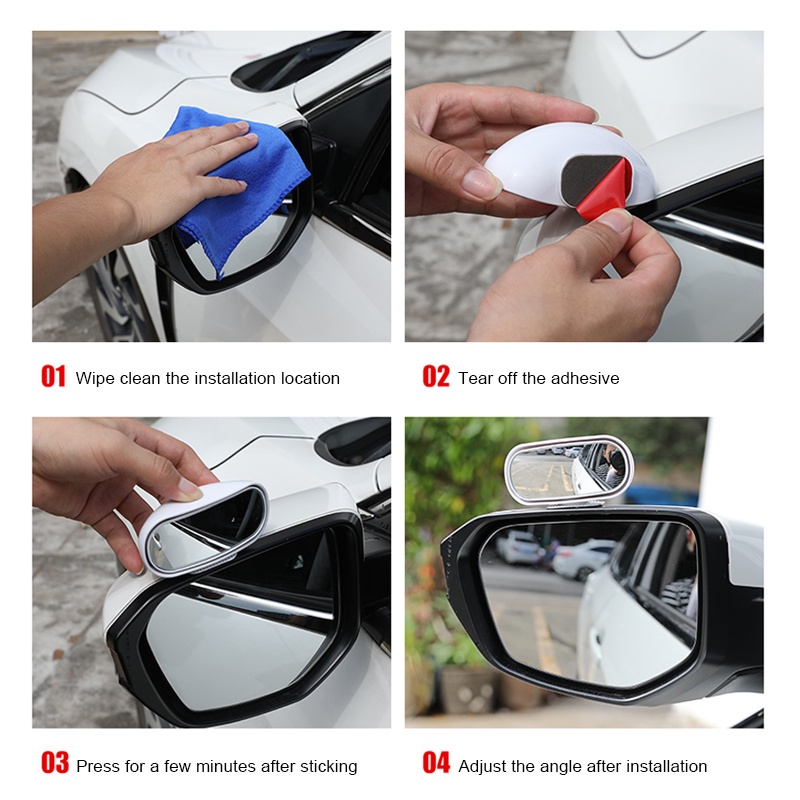 01 Wipe clean the installation location

02 Tear off the adhesive

03 Press for a few minutes after sticking

04 Adjust the angle after installation