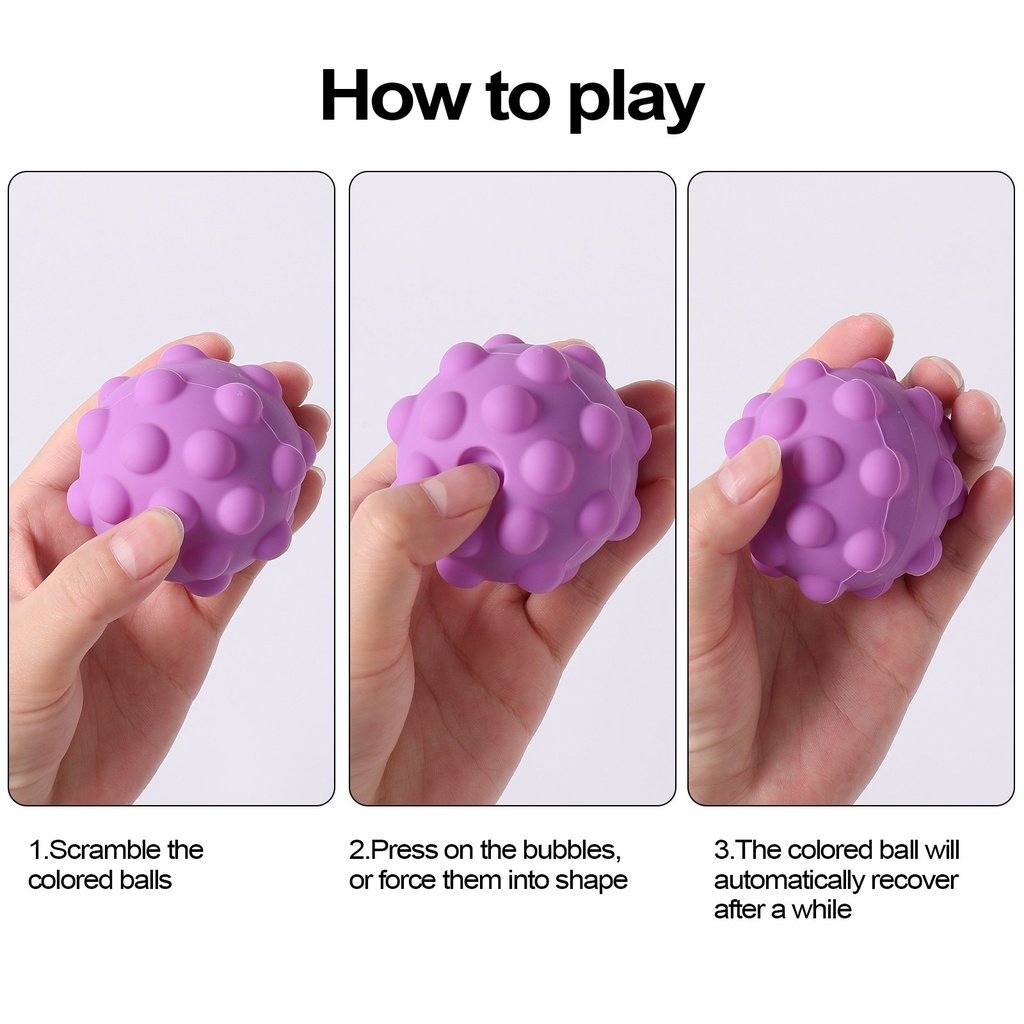 How to play

1.Scramble the colored balls

2.Press on the bubbles, or force them into shape

3.The colored ball will automatically recover after a while