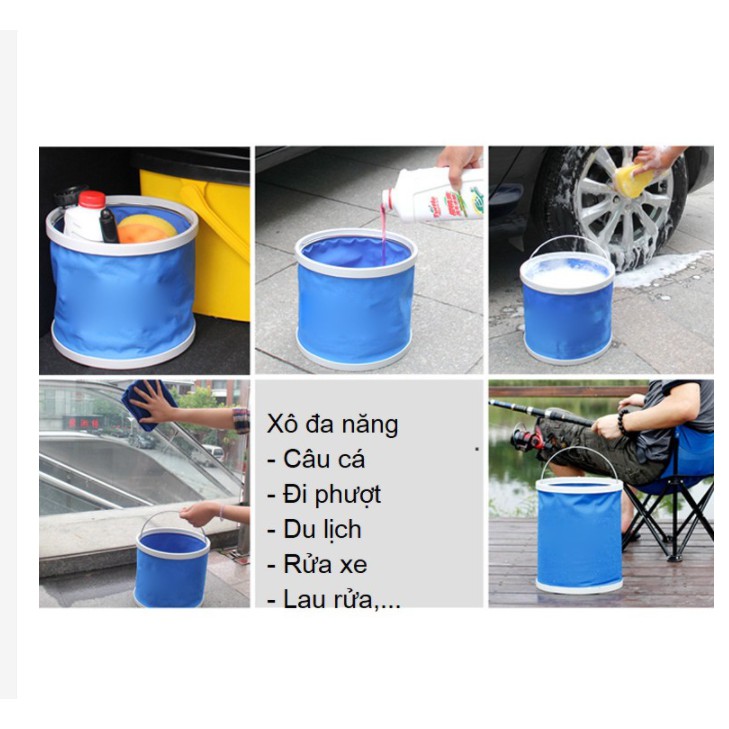 Xô đa năng
- Câu cá
- Đi phượt
- Du lịch
- Rửa xe
- Lau rửa,...