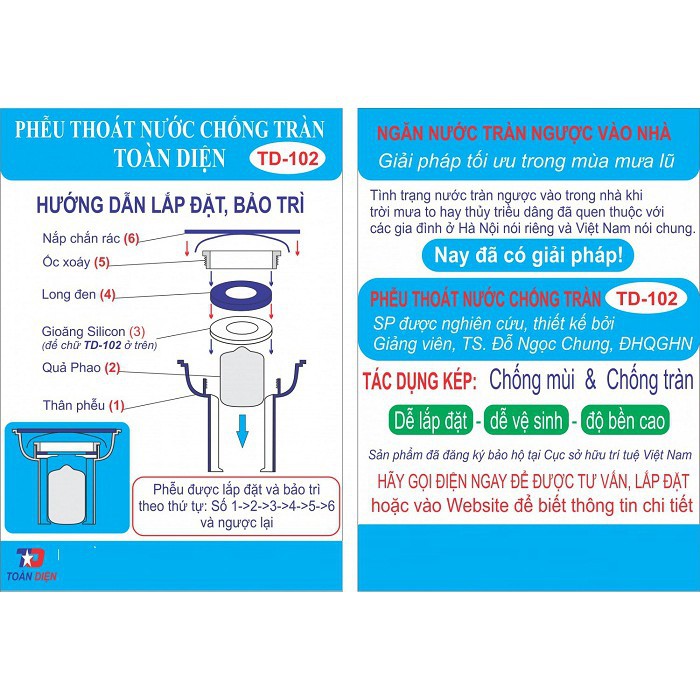 PHỄU THOÁT NƯỚC CHỐNG TRÀN TOÀN DIỆN TD-102

HƯỚNG DẪN LẮP ĐẶT, BẢO TRÌ

Nắp chắn rác (6)

Ốc xoáy (5)

Long đen (4)

Gioăng Silicon (3)
(để chữ TD-102 ở trên)

Quả Phao (2)

Thân phễu (1)

Phễu được lắp đặt và bảo trì theo thứ tự: Số 1->2->3->4->5->6 và ngược lại

TOÀN DIỆN

NGĂN NƯỚC TRÀN NGƯỢC VÀO NHÀ
Giải pháp tối ưu trong mùa mưa lũ

Tình trạng nước tràn ngược vào trong nhà khi trời mưa to hay thủy triều dâng đã quen thuộc với các gia đình ở Hà Nội nói riêng và Việt Nam nói chung.

Nay đã có giải pháp!

PHỄU THOÁT NƯỚC CHỐNG TRÀN TD-102
SP được nghiên cứu, thiết kế bởi Giảng viên, TS. Đỗ Ngọc Chung, ĐHQGHN

TÁC DỤNG KÉP: Chống mùi & Chống tràn

Dễ lắp đặt - dễ vệ sinh - độ bền cao

Sản phẩm đã đăng ký bảo hộ tại Cục sở hữu trí tuệ Việt Nam

HÃY GỌI ĐIỆN NGAY ĐỂ ĐƯỢC TƯ VẤN, LẮP ĐẶT
hoặc vào Website để biết thông tin chi tiết