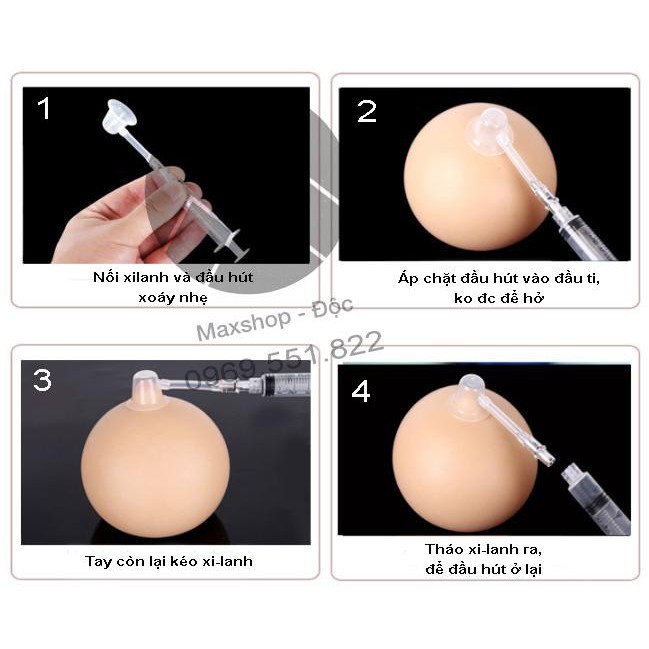 1

Nối xilanh và đầu hút xoáy nhẹ

2

Áp chặt đầu hút vào đầu ti, ko đc để hở

Maxshop - Độc
0969.551.822

3

Tay còn lại kéo xi-lanh

4

Tháo xi-lanh ra, để đầu hút ở lại