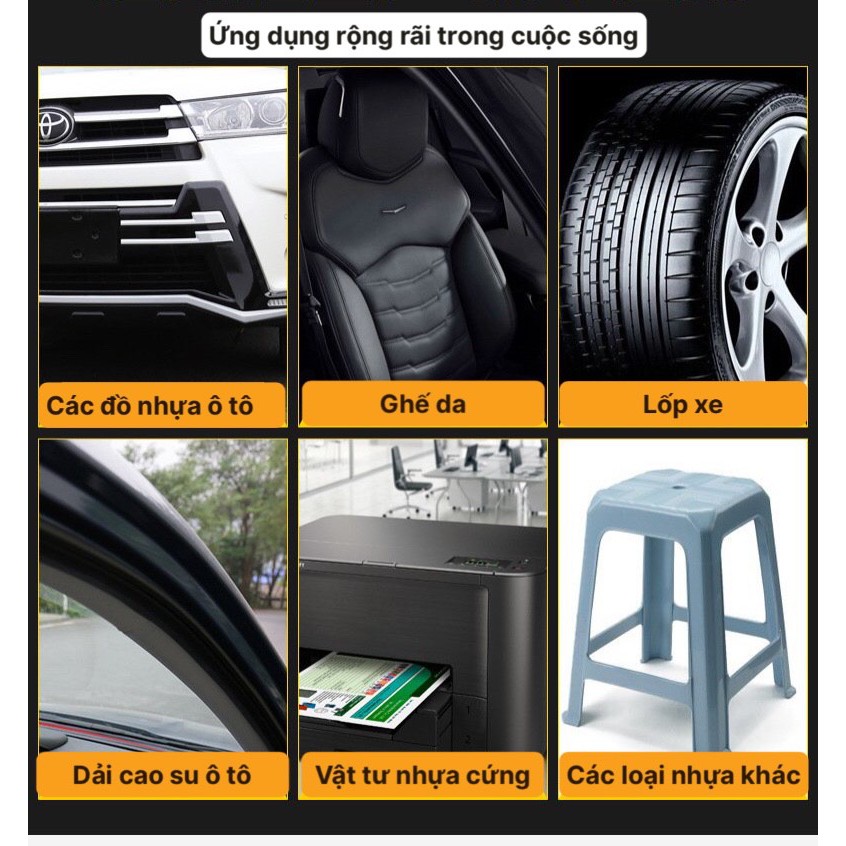 Ứng dụng rộng rãi trong cuộc sống

Các đồ nhựa ô tô

Ghế da

Lốp xe

Dải cao su ô tô

Vật tư nhựa cứng

Các loại nhựa khác