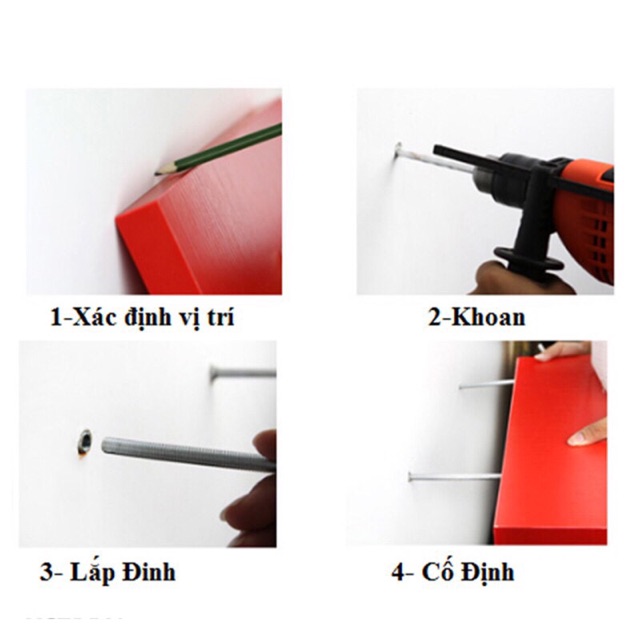 1-Xác định vị trí

2-Khoan

3- Lắp Đinh

4- Cố Định