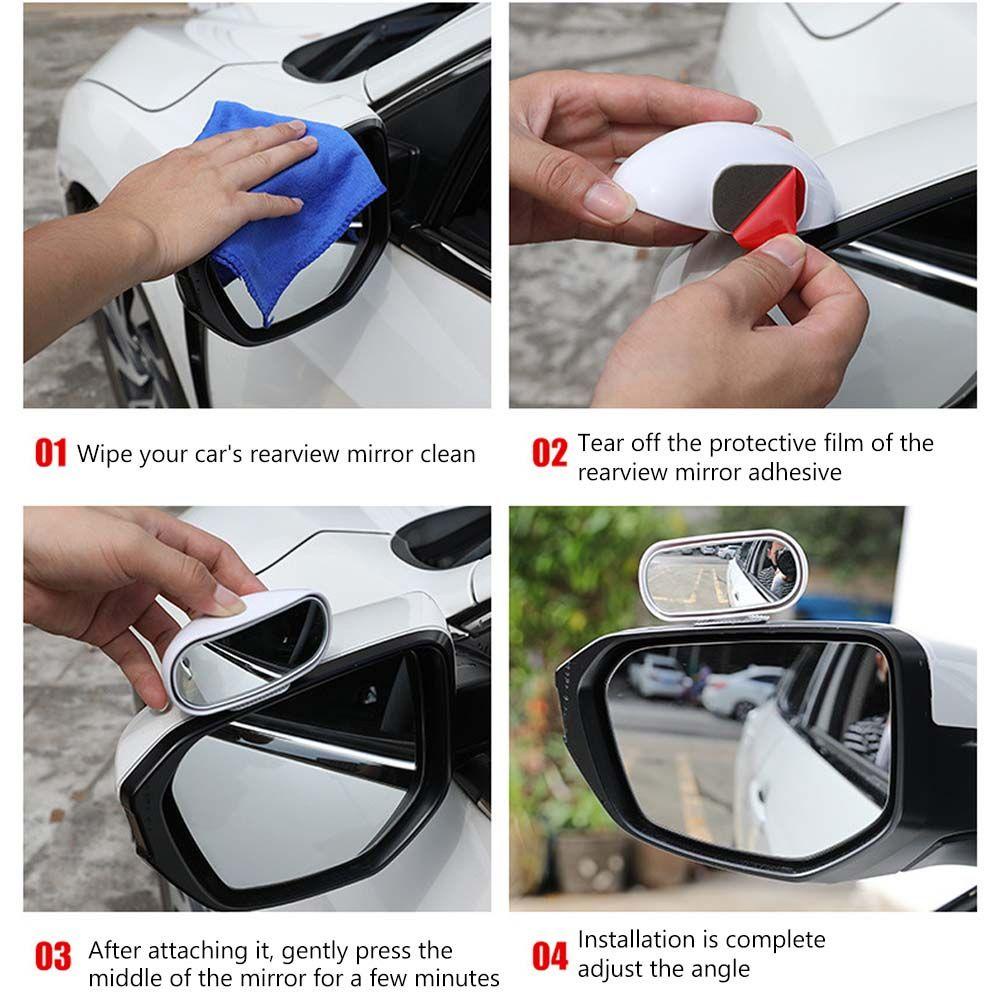 01 Wipe your car's rearview mirror clean

02 Tear off the protective film of the rearview mirror adhesive

03 After attaching it, gently press the middle of the mirror for a few minutes

04 Installation is complete adjust the angle