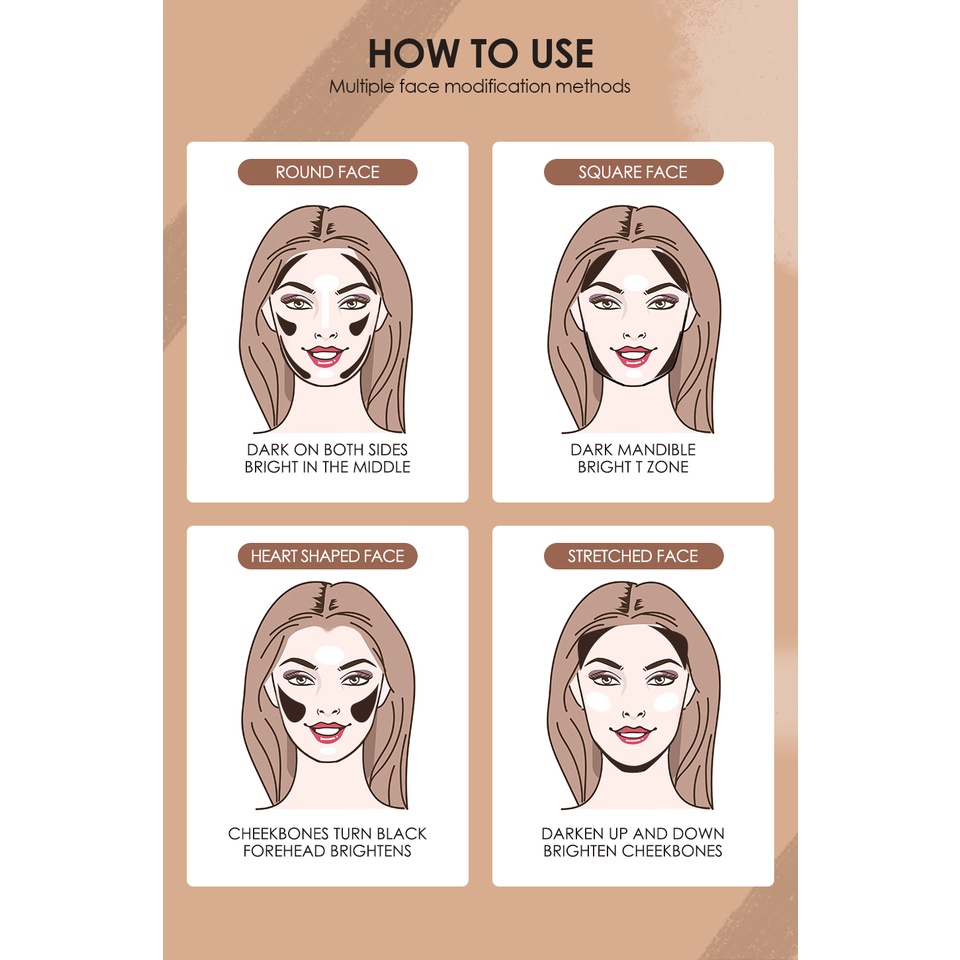 HOW TO USE
Multiple face modification methods

ROUND FACE

DARK ON BOTH SIDES BRIGHT IN THE MIDDLE

SQUARE FACE

DARK MANDIBLE BRIGHT T ZONE

HEART SHAPED FACE

CHEEKBONES TURN BLACK FOREHEAD BRIGHTENS

STRETCHED FACE

DARKEN UP AND DOWN BRIGHTEN CHEEKBONES