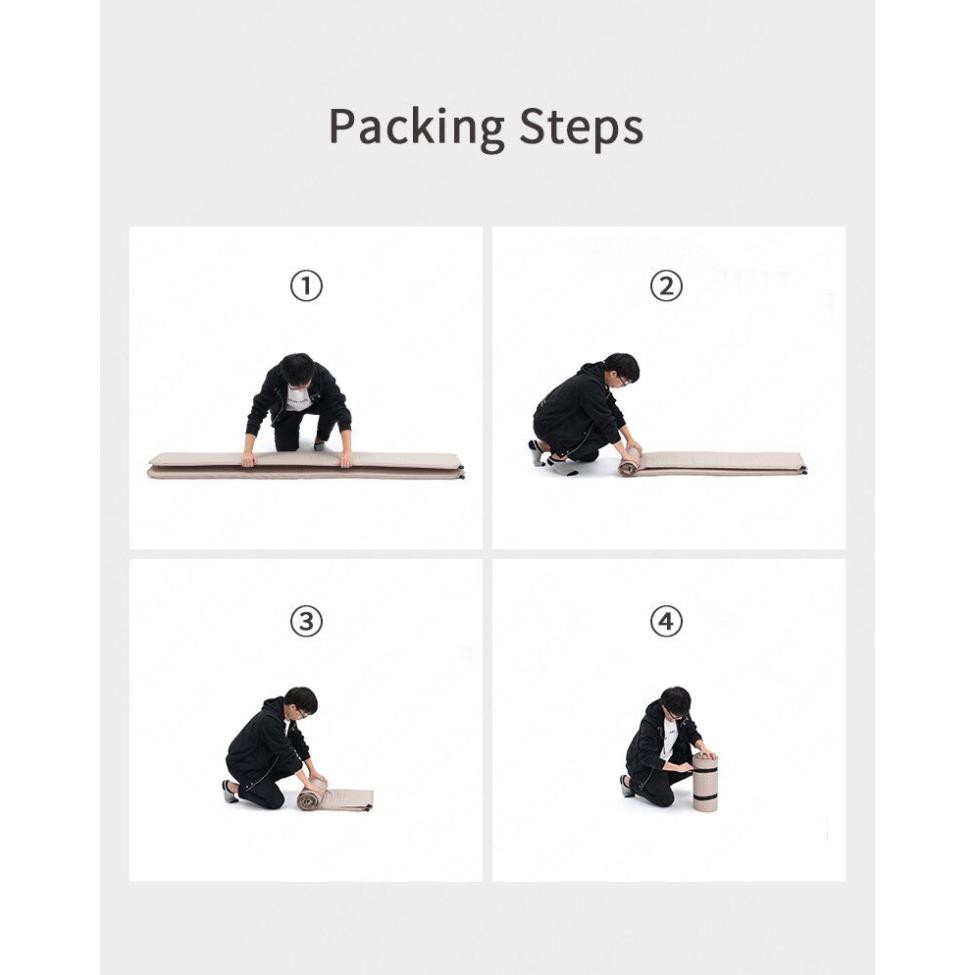 Packing Steps

①

②

③

④