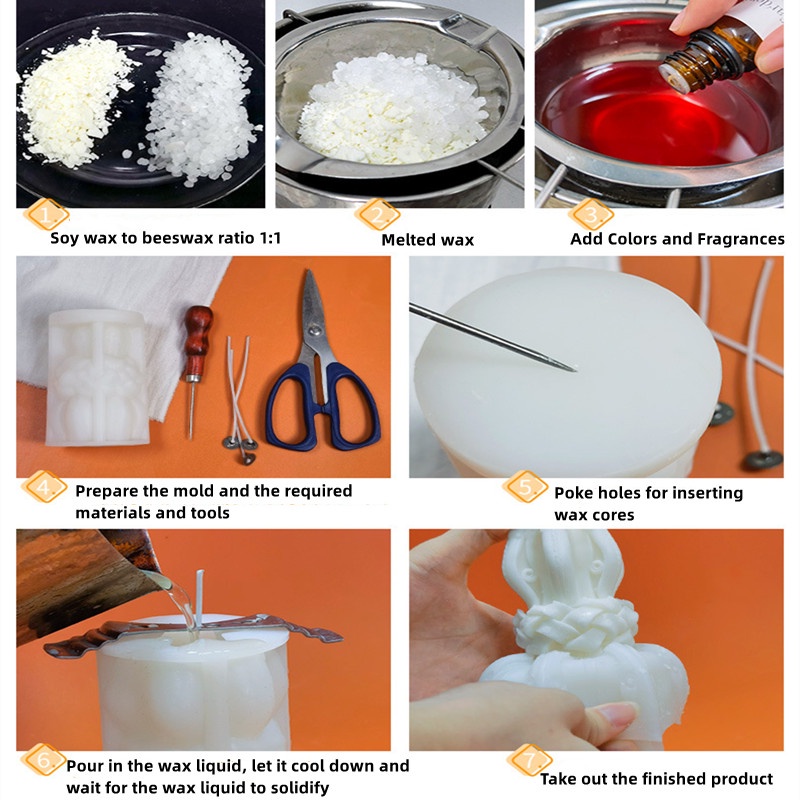 1. Soy wax to beeswax ratio 1:1

2. Melted wax

3. Add Colors and Fragrances

4. Prepare the mold and the required materials and tools

5. Poke holes for inserting wax cores

6. Pour in the wax liquid, let it cool down and wait for the wax liquid to solidify

7. Take out the finished product