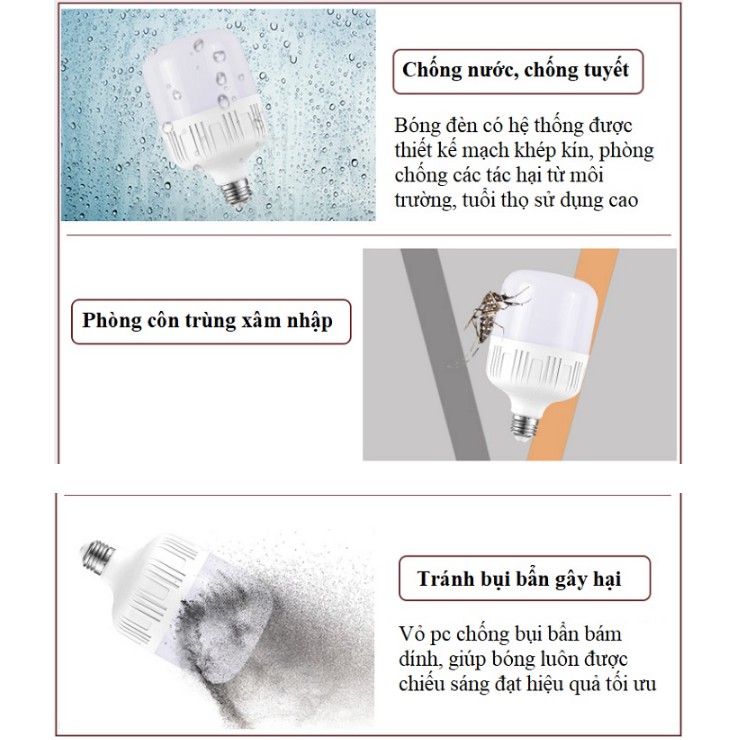 Chống nước, chống tuyết

Bóng đèn có hệ thống được thiết kế mạch khép kín, phòng chống các tác hại từ môi trường, tuổi thọ sử dụng cao

Phòng côn trùng xâm nhập

Tránh bụi bẩn gây hại

Vỏ pc chống bụi bẩn bám dính, giúp bóng luôn được chiếu sáng đạt hiệu quả tối ưu