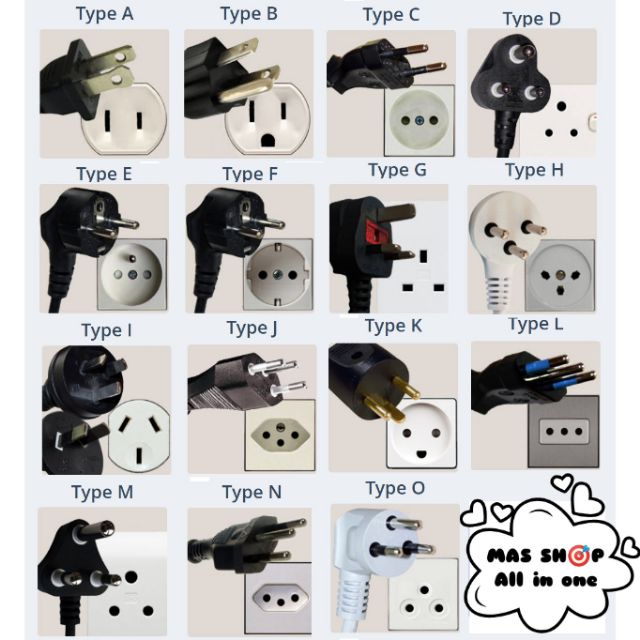 Type A
Type B
Type C
Type D
Type E
Type F
Type G
Type H
Type I
Type J
Type K
Type L
Type M
Type N
Type O
MAS SHOP
All in one