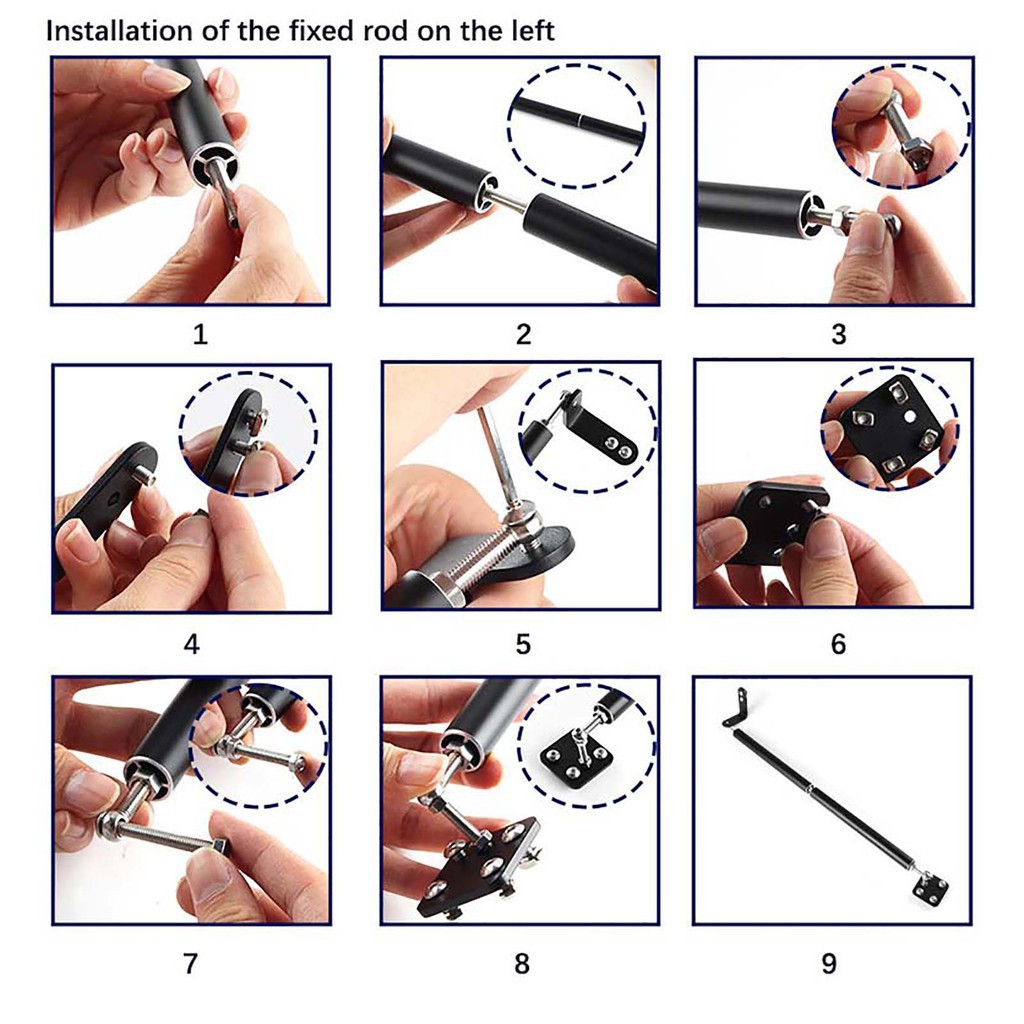 Installation of the fixed rod on the left

1

2

3

4

5

6

7

8

9