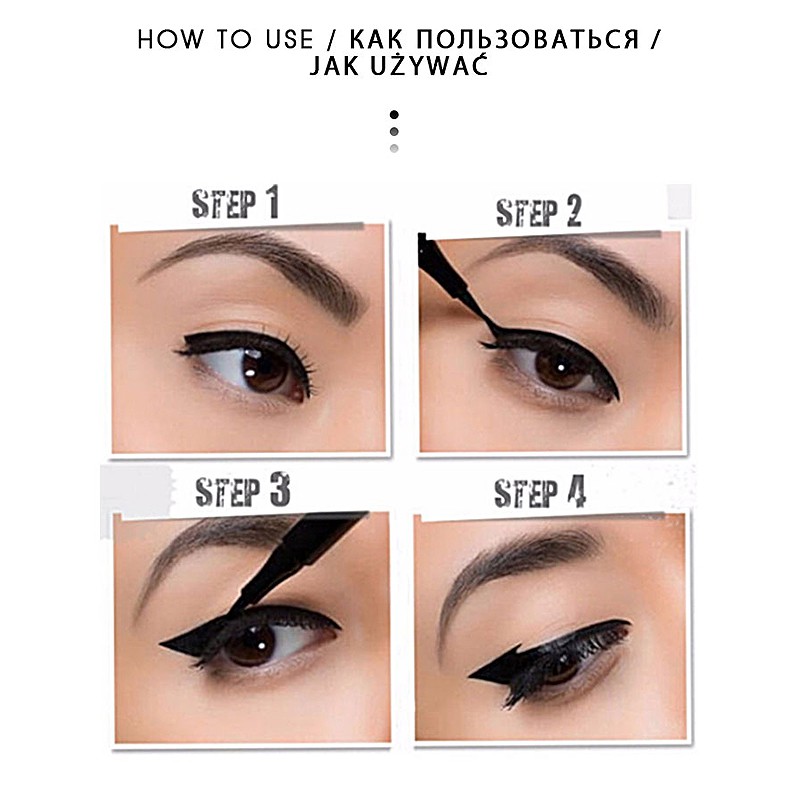 HOW TO USE / КАК ПОЛЬЗОВАТЬСЯ / JAK UŻYWAĆ

STEP 1

STEP 2

STEP 3

STEP 4