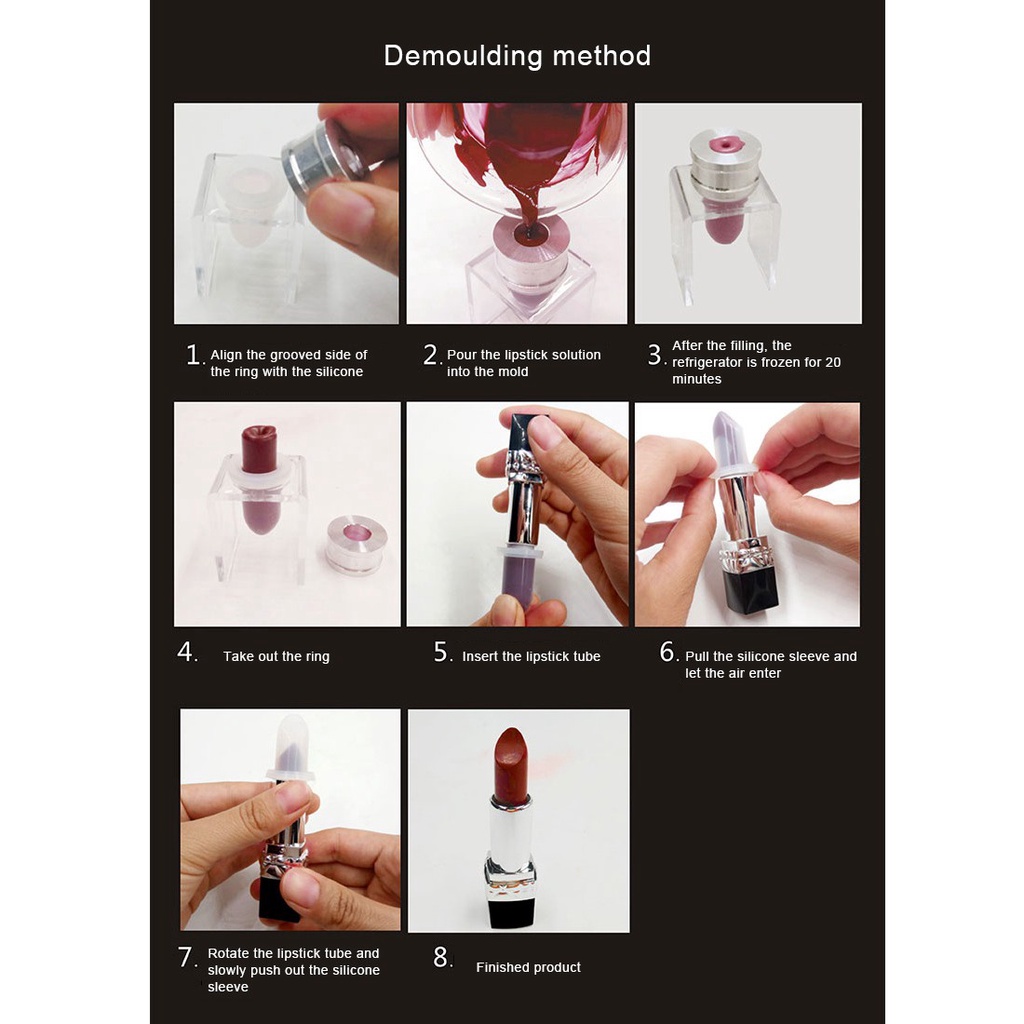 Demoulding method

1. Align the grooved side of the ring with the silicone

2. Pour the lipstick solution into the mold

3. After the filling, the refrigerator is frozen for 20 minutes

4. Take out the ring

5. Insert the lipstick tube

6. Pull the silicone sleeve and let the air enter

7. Rotate the lipstick tube and slowly push out the silicone sleeve

8. Finished product