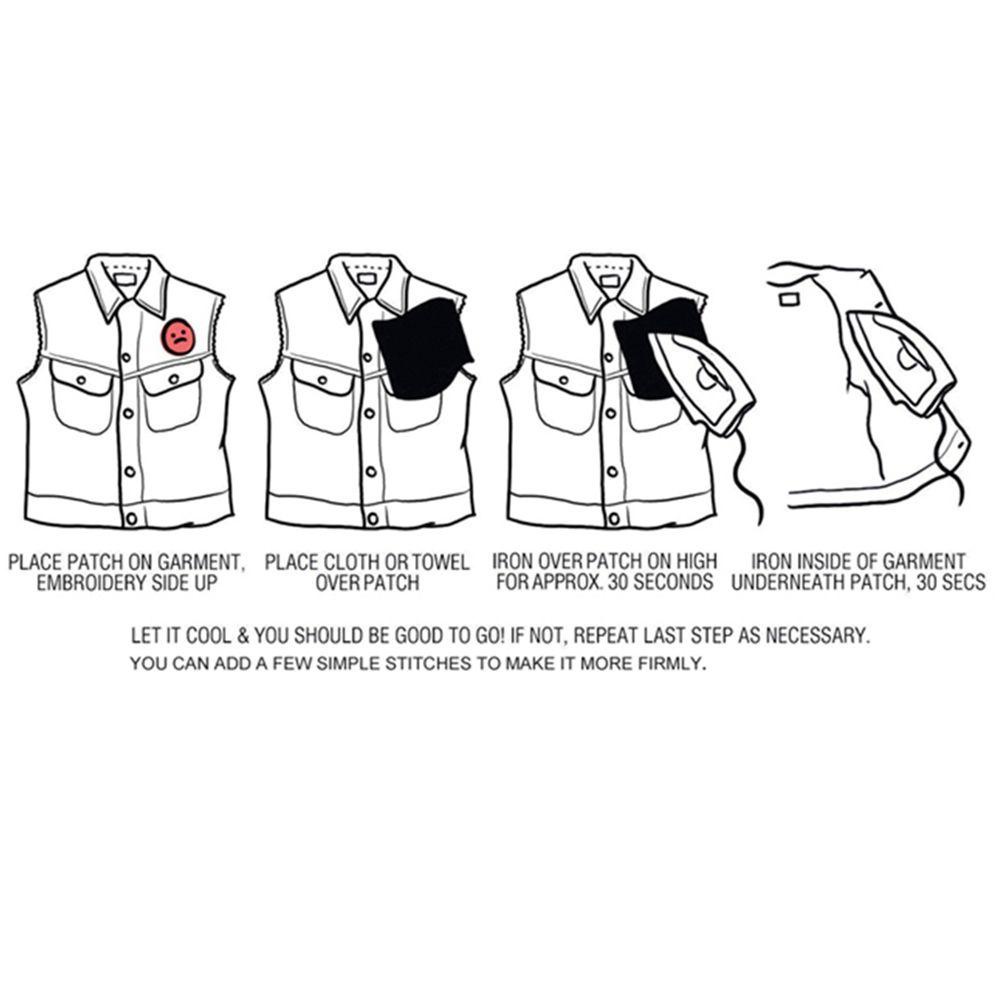 PLACE PATCH ON GARMENT, EMBROIDERY SIDE UP

PLACE CLOTH OR TOWEL OVER PATCH

IRON OVER PATCH ON HIGH FOR APPROX. 30 SECONDS

IRON INSIDE OF GARMENT UNDERNEATH PATCH, 30 SECS

LET IT COOL & YOU SHOULD BE GOOD TO GO! IF NOT, REPEAT LAST STEP AS NECESSARY.
YOU CAN ADD A FEW SIMPLE STITCHES TO MAKE IT MORE FIRMLY.