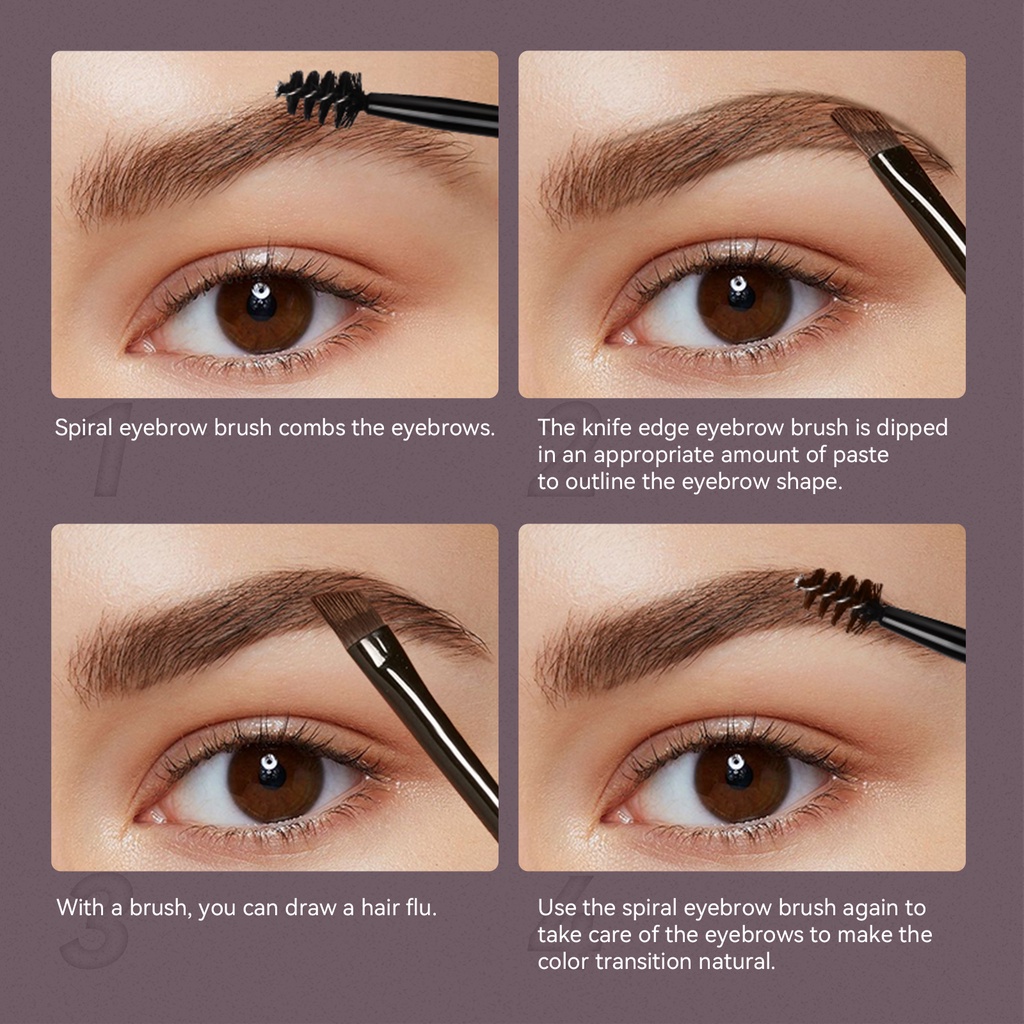 1
Spiral eyebrow brush combs the eyebrows.

2
The knife edge eyebrow brush is dipped in an appropriate amount of paste to outline the eyebrow shape.

3
With a brush, you can draw a hair flu.

4
Use the spiral eyebrow brush again to take care of the eyebrows to make the color transition natural.