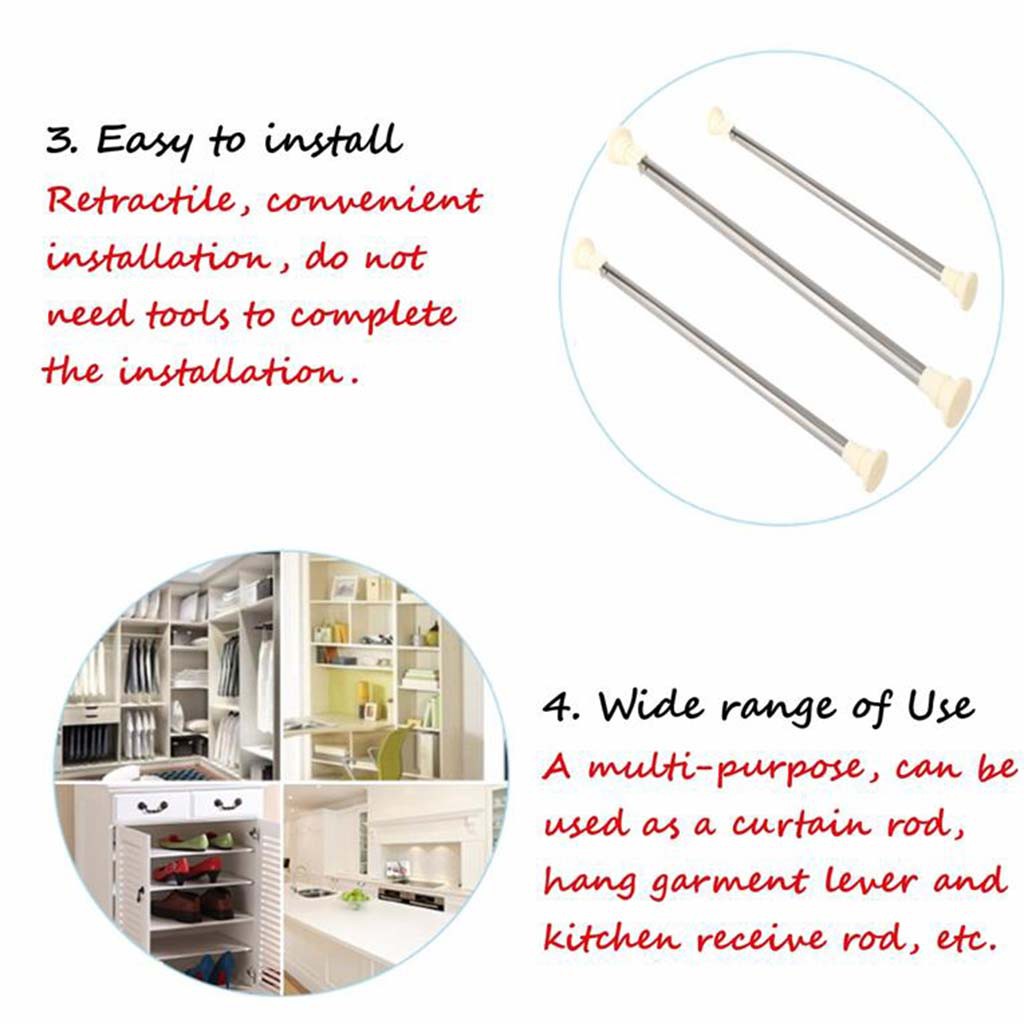 3. Easy to install
Retractile, convenient installation, do not need tools to complete the installation.

4. Wide range of Use
A multi-purpose, can be used as a curtain rod, hang garment lever and kitchen receive rod, etc.