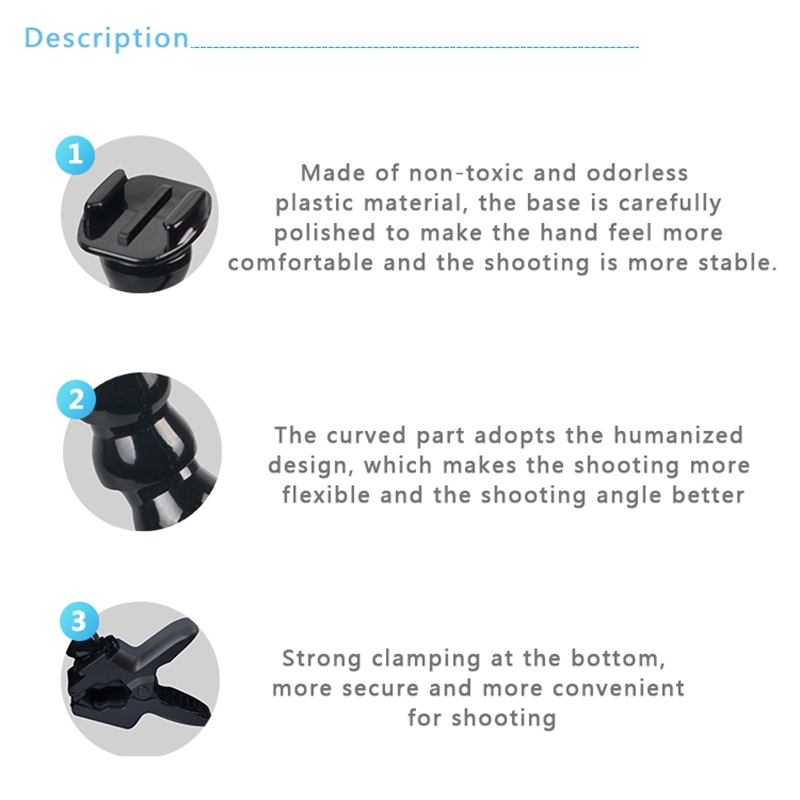 Description

1

Made of non-toxic and odorless plastic material, the base is carefully polished to make the hand feel more comfortable and the shooting is more stable.

2

The curved part adopts the humanized design, which makes the shooting more flexible and the shooting angle better

3

Strong clamping at the bottom, more secure and more convenient for shooting