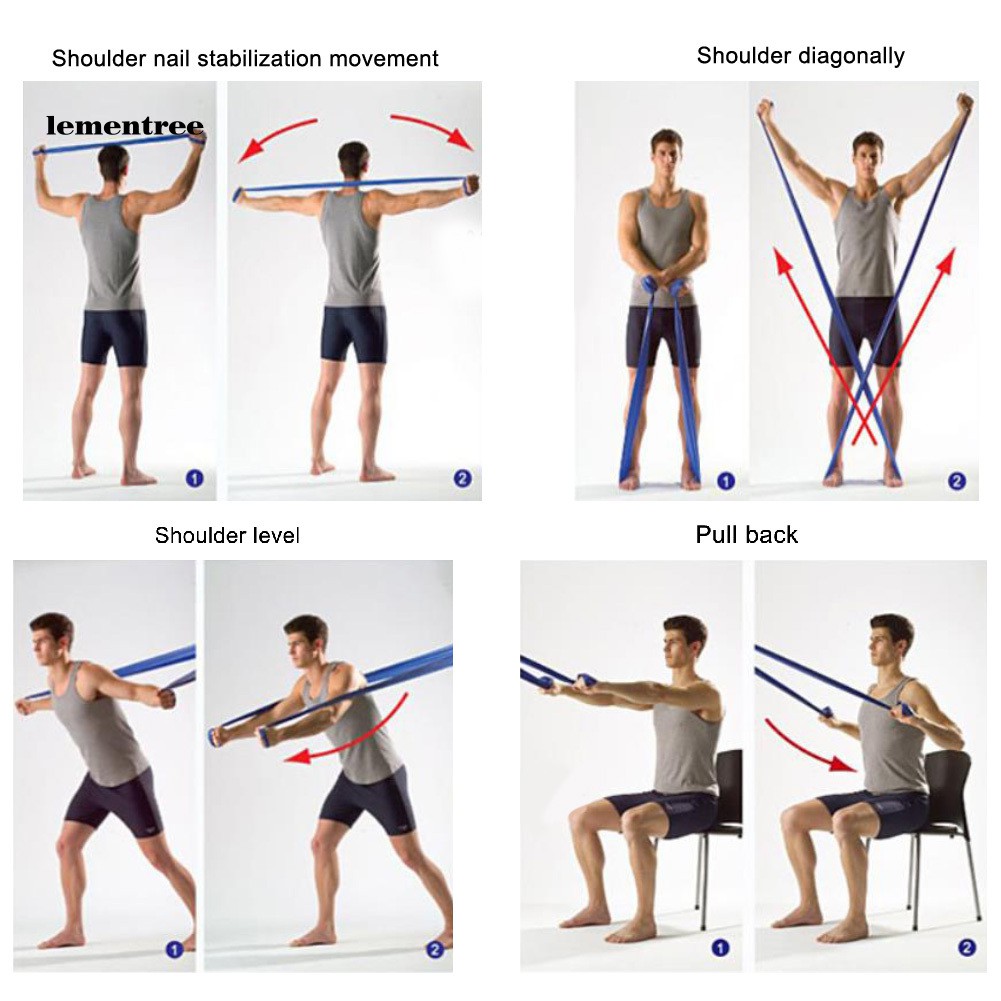 Shoulder nail stabilization movement

lementree

1 2

Shoulder diagonally

1 2

Shoulder level

1 2

Pull back

1 2