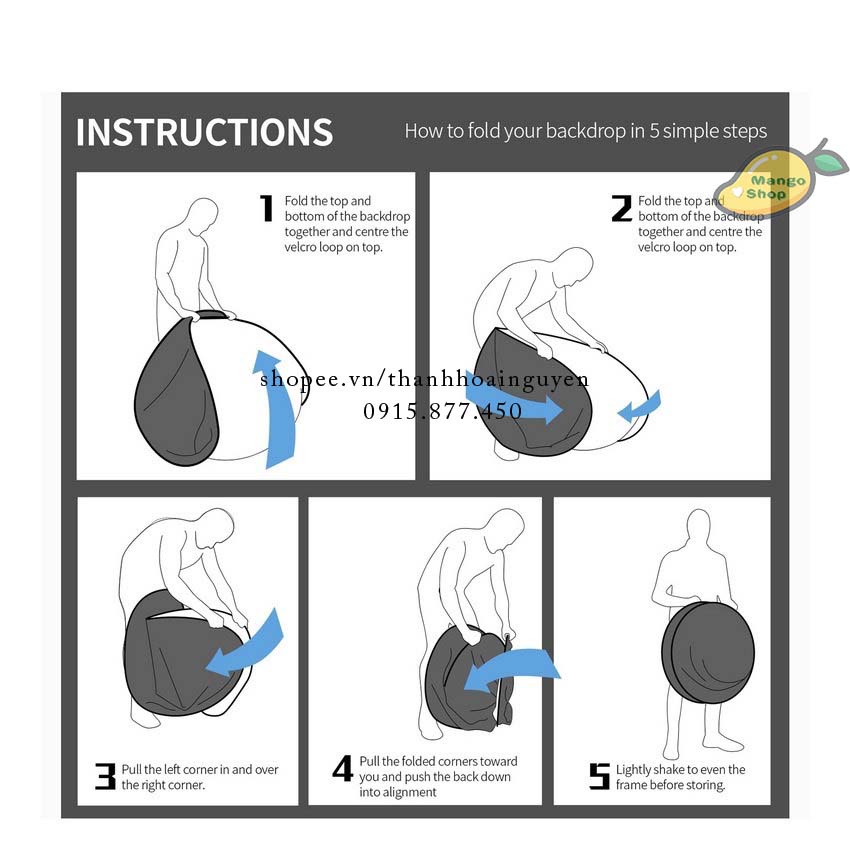 INSTRUCTIONS

How to fold your backdrop in 5 simple steps

Mango Shop

1 Fold the top and bottom of the backdrop together and centre the velcro loop on top.

2 Fold the top and bottom of the backdrop together and centre the velcro loop on top.

shopee.vn/thanhhoainguyen
0915.877.450

3 Pull the left corner in and over the right corner.

4 Pull the folded corners toward you and push the back down into alignment

5 Lightly shake to even the frame before storing.