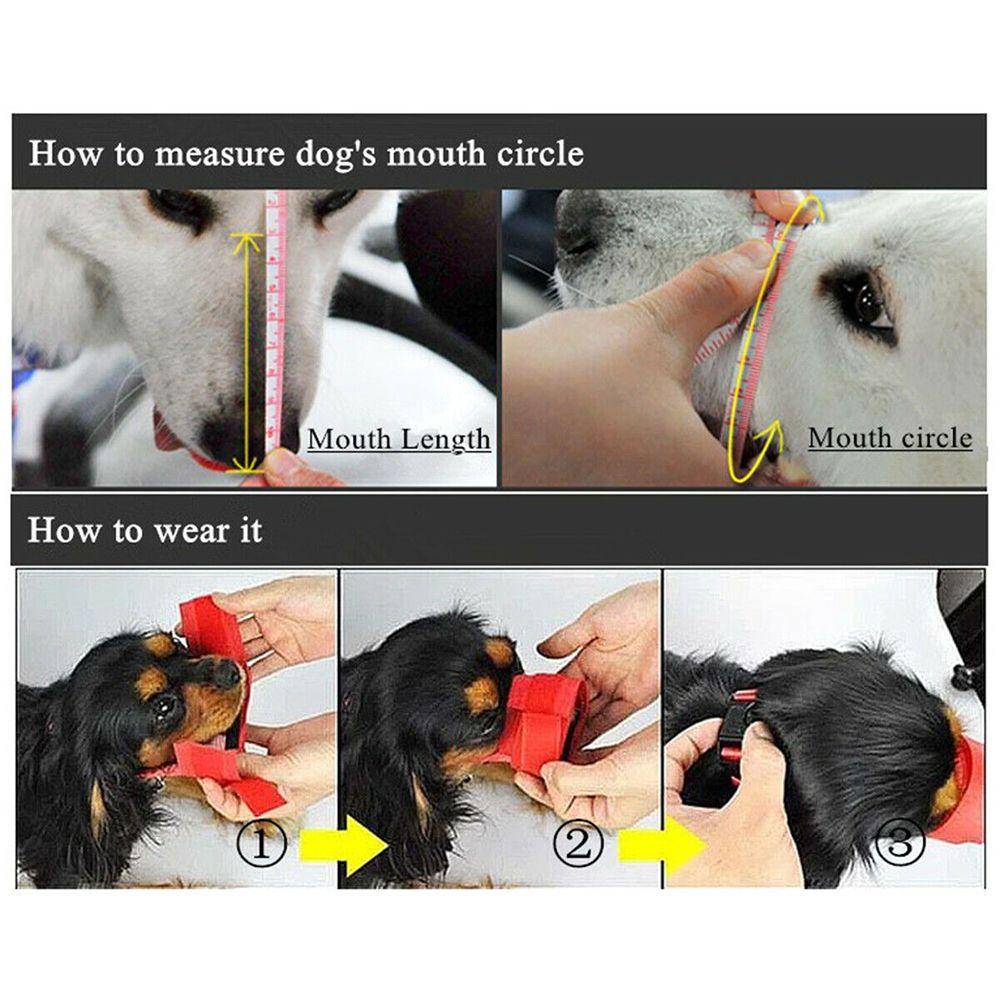 How to measure dog's mouth circle

Mouth Length

Mouth circle

How to wear it

①

②

③