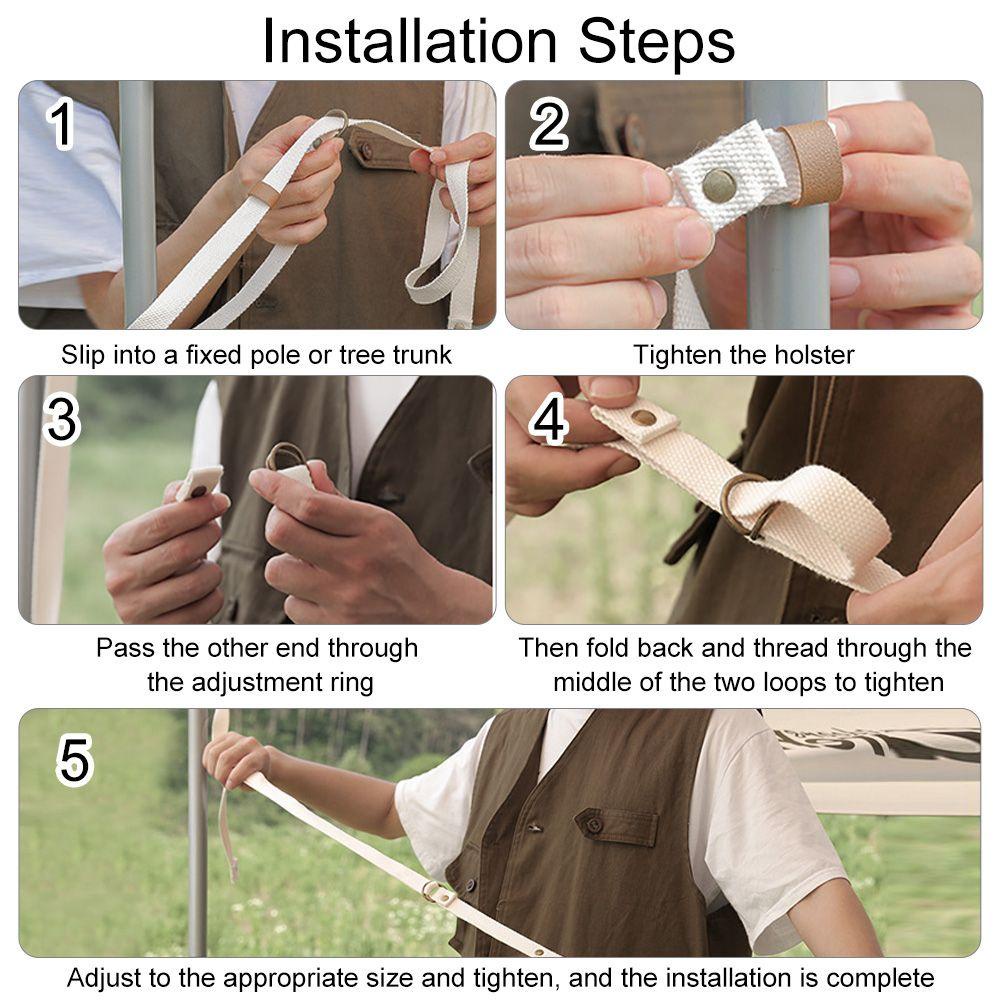 Installation Steps

1

Slip into a fixed pole or tree trunk

2

Tighten the holster

3

Pass the other end through the adjustment ring

4

Then fold back and thread through the middle of the two loops to tighten

5

Adjust to the appropriate size and tighten, and the installation is complete