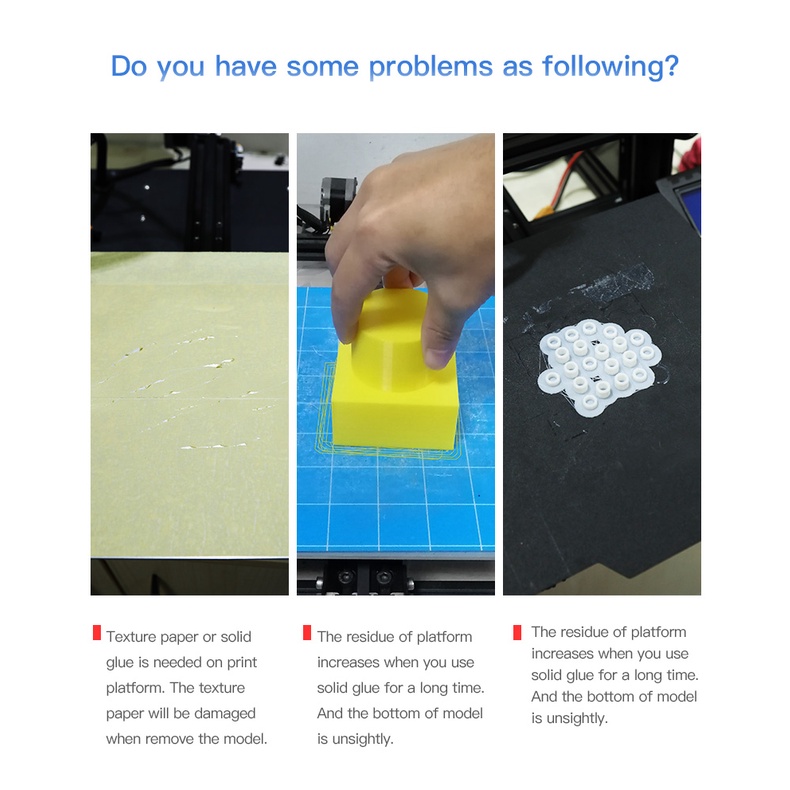 Do you have some problems as following?

Texture paper or solid glue is needed on print platform. The texture paper will be damaged when remove the model.

The residue of platform increases when you use solid glue for a long time. And the bottom of model is unsightly.

The residue of platform increases when you use solid glue for a long time. And the bottom of model is unsightly.