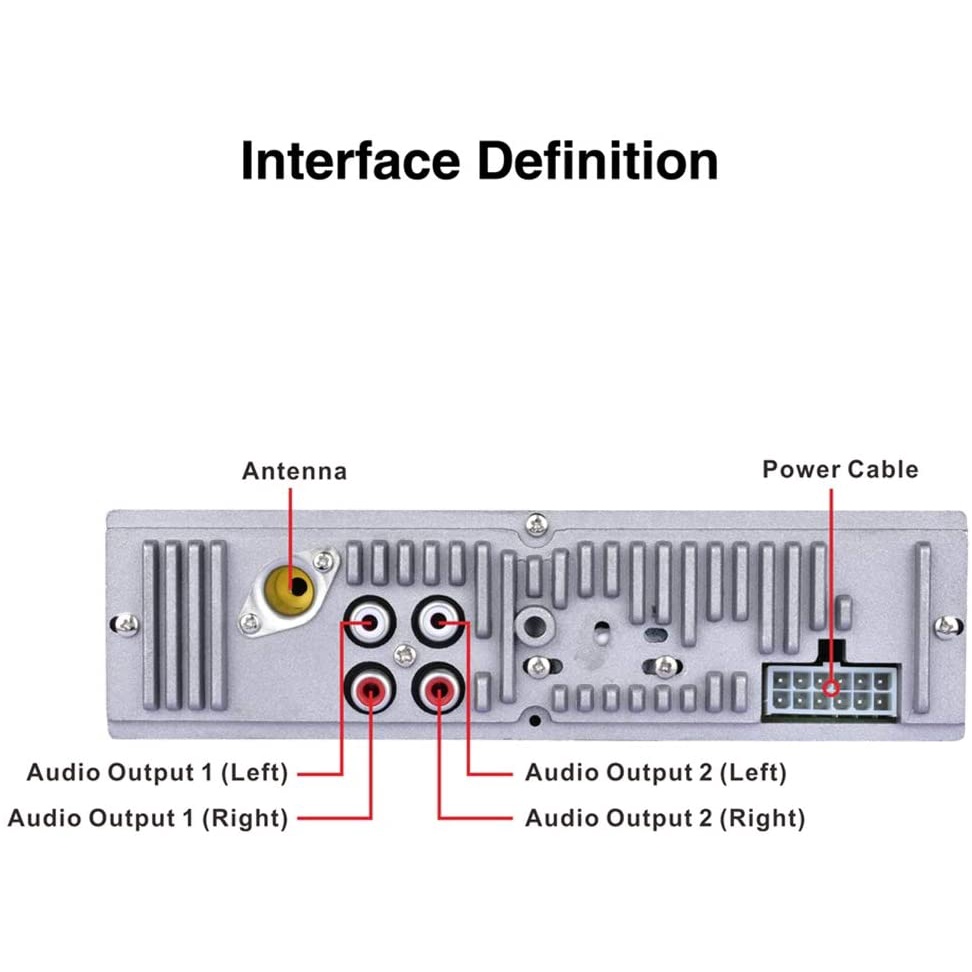 Interface Definition

Antenna

Power Cable

Audio Output 1 (Left)

Audio Output 1 (Right)

Audio Output 2 (Left)

Audio Output 2 (Right)