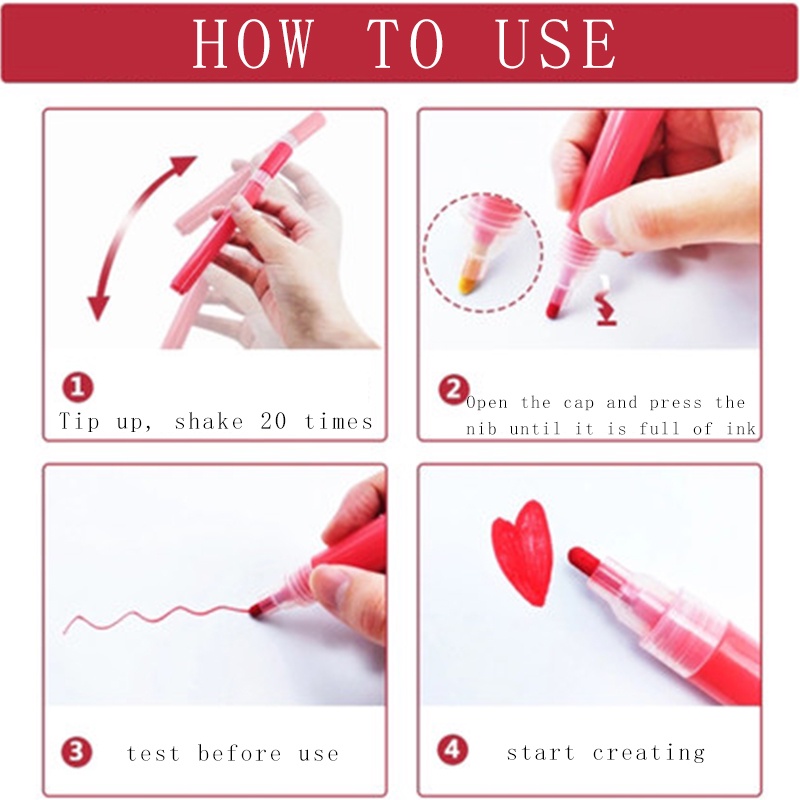 HOW TO USE

1 Tip up, shake 20 times

2 Open the cap and press the nib until it is full of ink

3 test before use

4 start creating