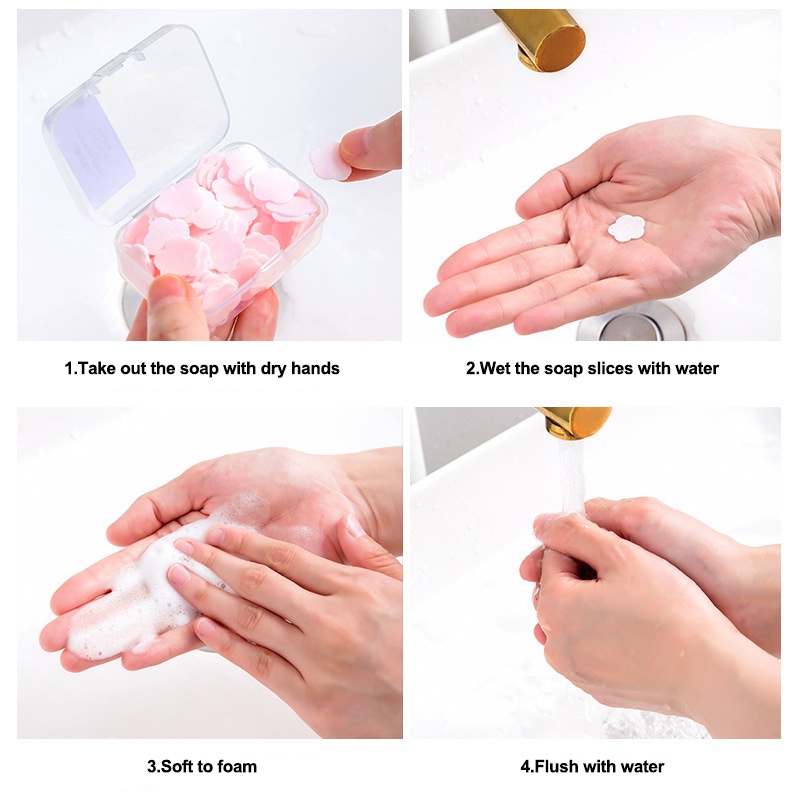 1.Take out the soap with dry hands

2.Wet the soap slices with water

3.Soft to foam

4.Flush with water