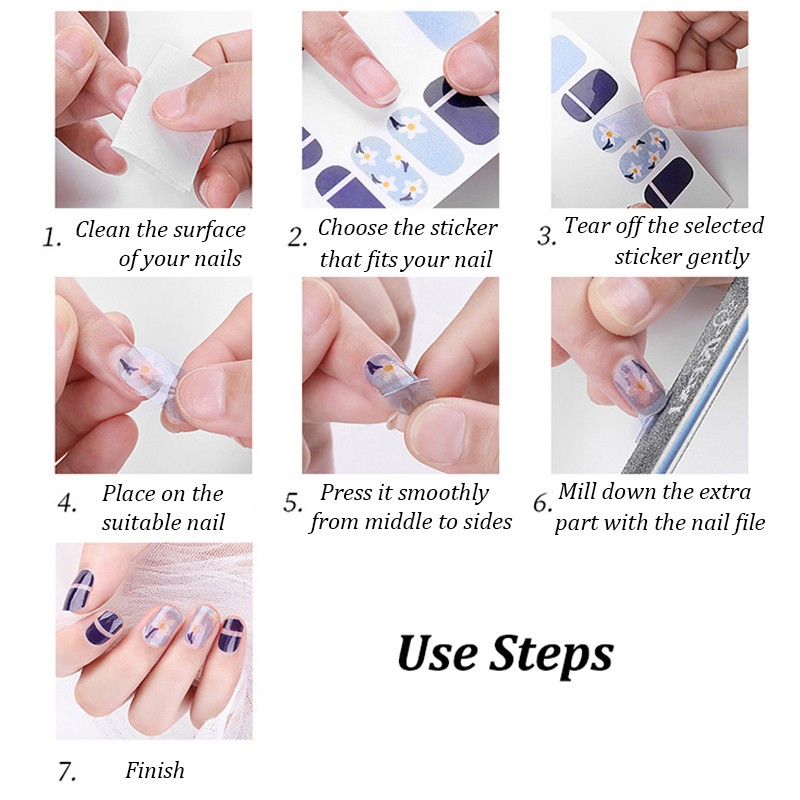 1. Clean the surface of your nails

2. Choose the sticker that fits your nail

3. Tear off the selected sticker gently

4. Place on the suitable nail

5. Press it smoothly from middle to sides

6. Mill down the extra part with the nail file

7. Finish

Use Steps