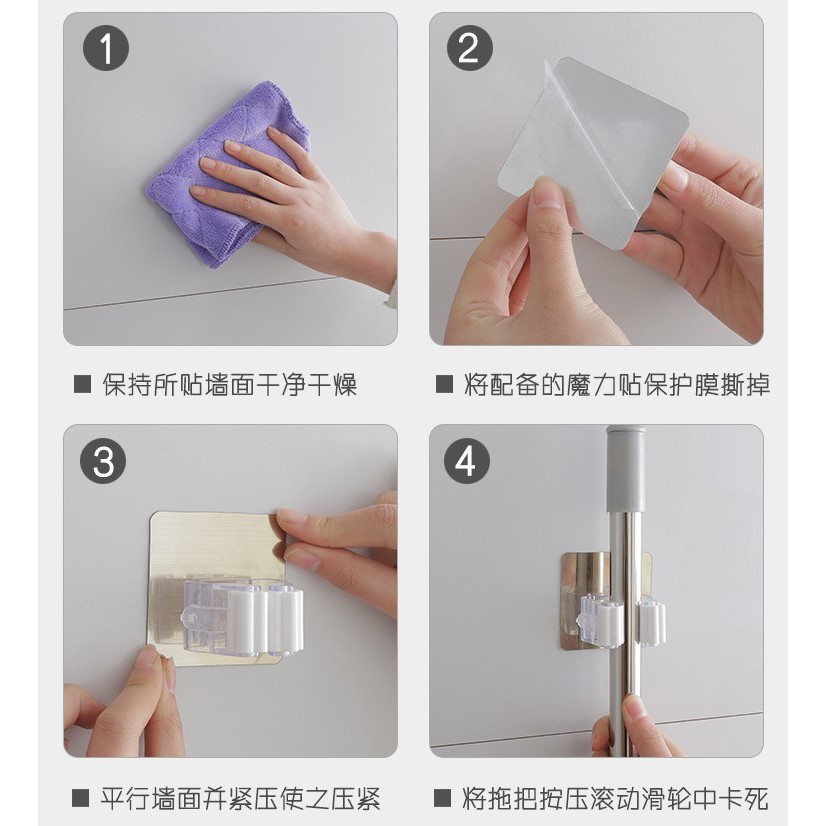 1

■ 保持所贴墙面干净干燥

2

■ 将配备的魔力贴保护膜撕掉

3

■ 平行墙面并紧压使之压紧

4

■ 将拖把按压滚动滑轮中卡死