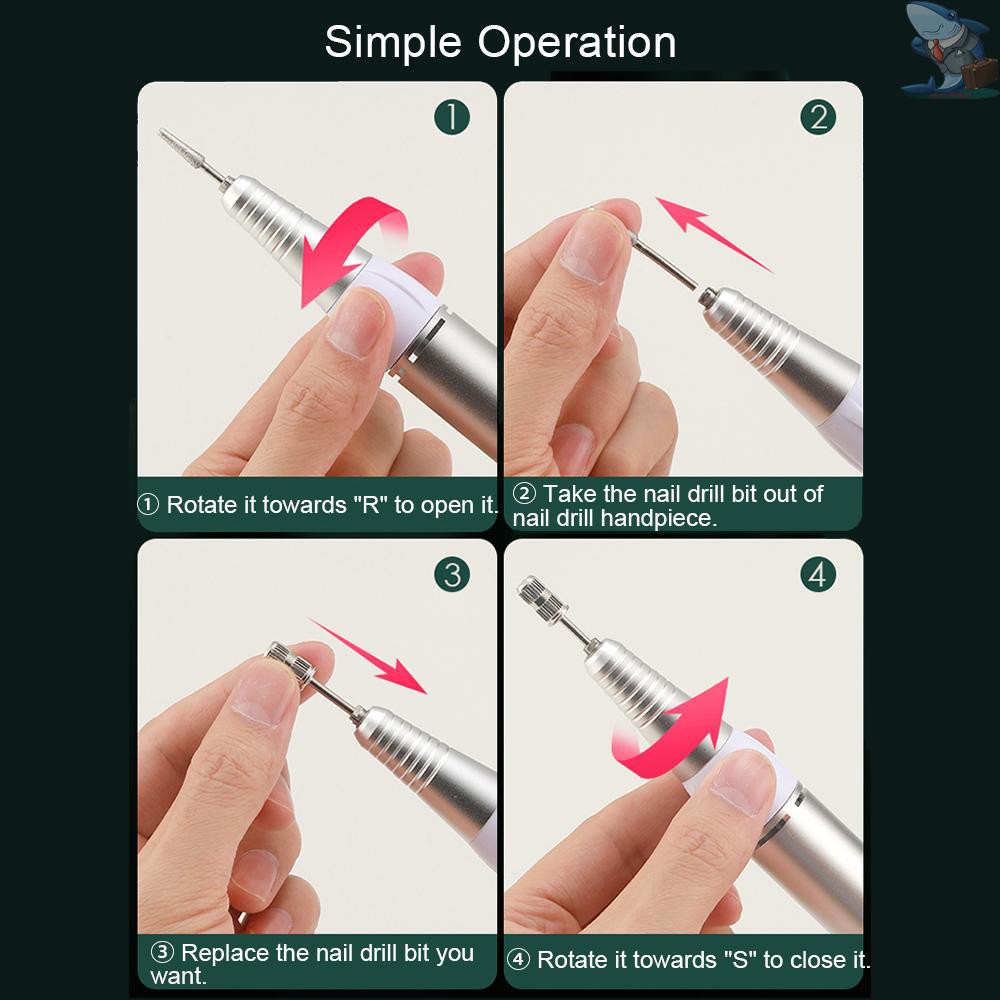 Simple Operation

①

① Rotate it towards "R" to open it.

②

② Take the nail drill bit out of nail drill handpiece.

③

③ Replace the nail drill bit you want.

④

④ Rotate it towards "S" to close it.