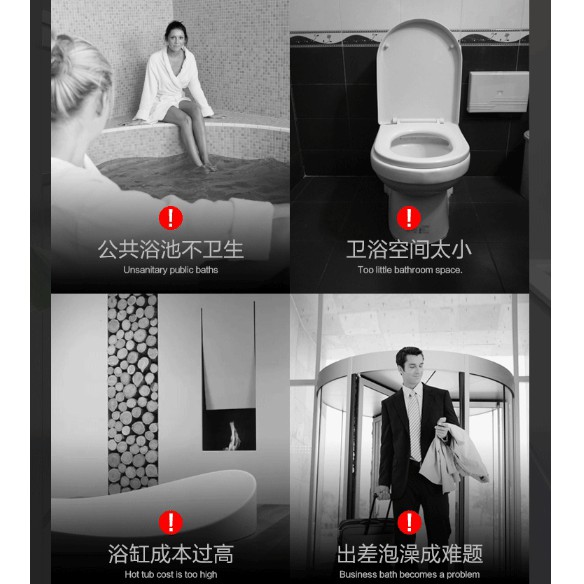 !
公共浴池不卫生
Unsanitary public baths

!
卫浴空间太小
Too little bathroom space.

!
浴缸成本过高
Hot tub cost is too high

!
出差泡澡成难题
Business bath becomes a problem