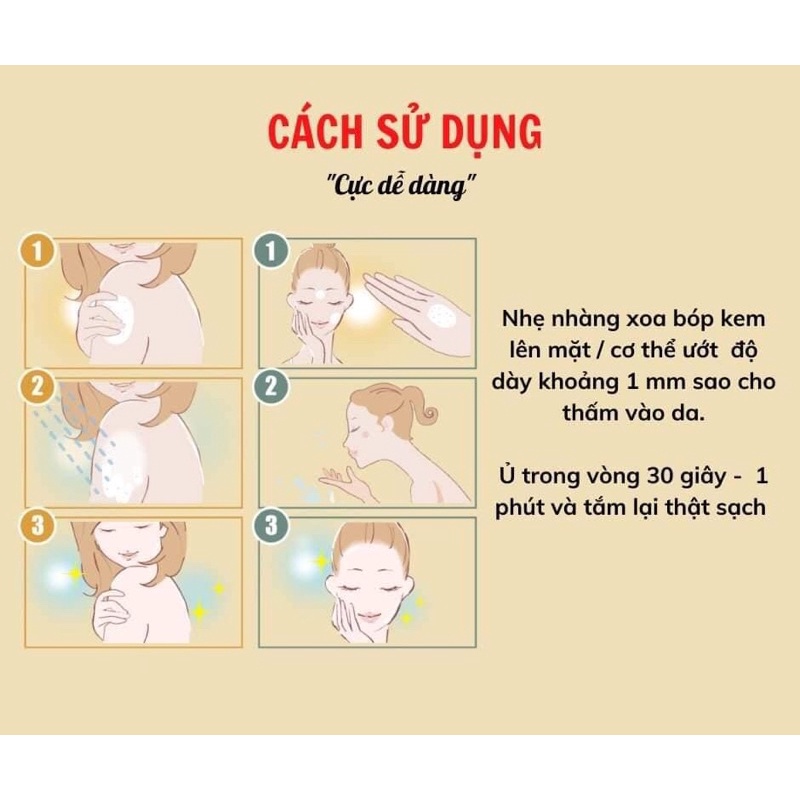 CÁCH SỬ DỤNG

"Cực dễ dàng"

1

2

3

1

2

3

Nhẹ nhàng xoa bóp kem lên mặt / cơ thể ướt độ dày khoảng 1 mm sao cho thấm vào da.

Ủ trong vòng 30 giây - 1 phút và tắm lại thật sạch