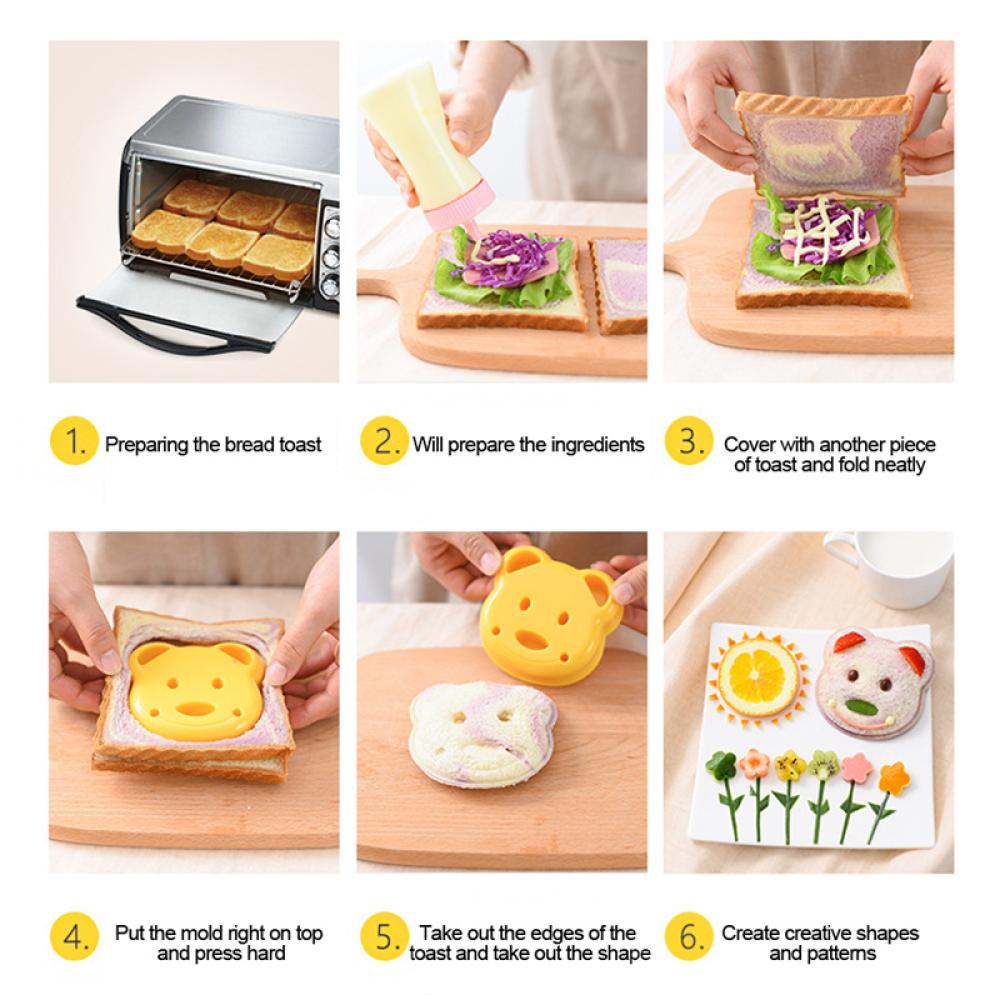 1. Preparing the bread toast

2. Will prepare the ingredients

3. Cover with another piece of toast and fold neatly

4. Put the mold right on top and press hard

5. Take out the edges of the toast and take out the shape

6. Create creative shapes and patterns