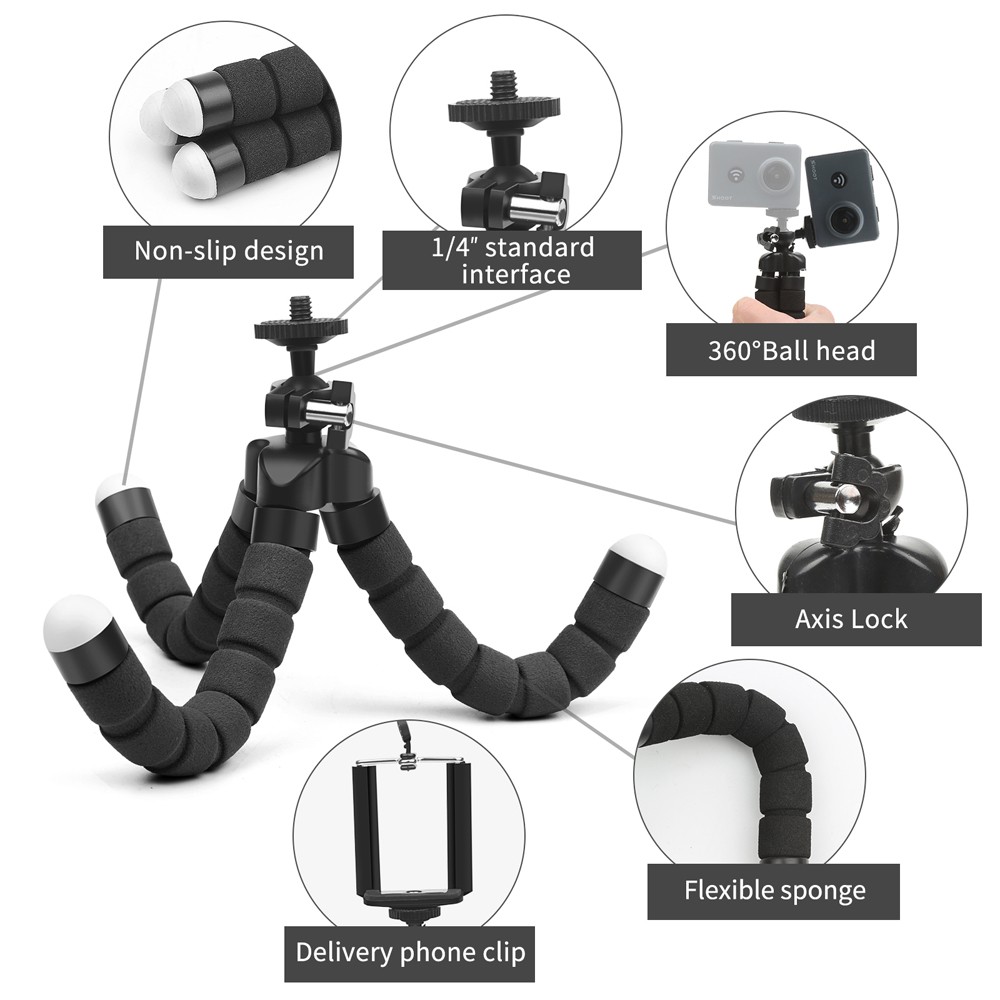 Non-slip design

1/4" standard interface

360°Ball head

Axis Lock

Flexible sponge

Delivery phone clip