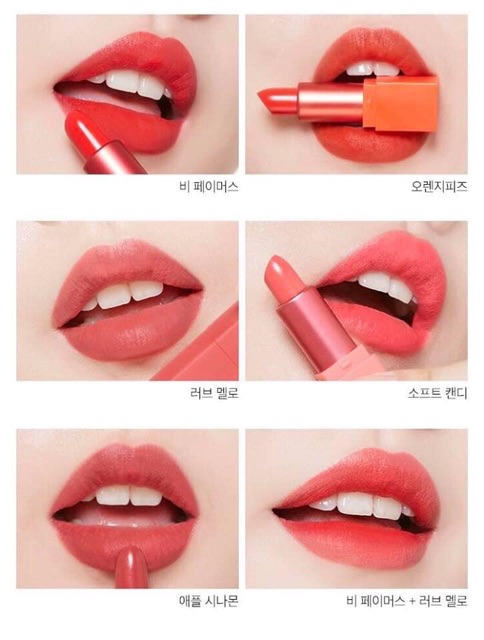 비 페이머스

오렌지피즈

러브 멜로

소프트 캔디

애플 시나몬

비 페이머스 + 러브 멜로