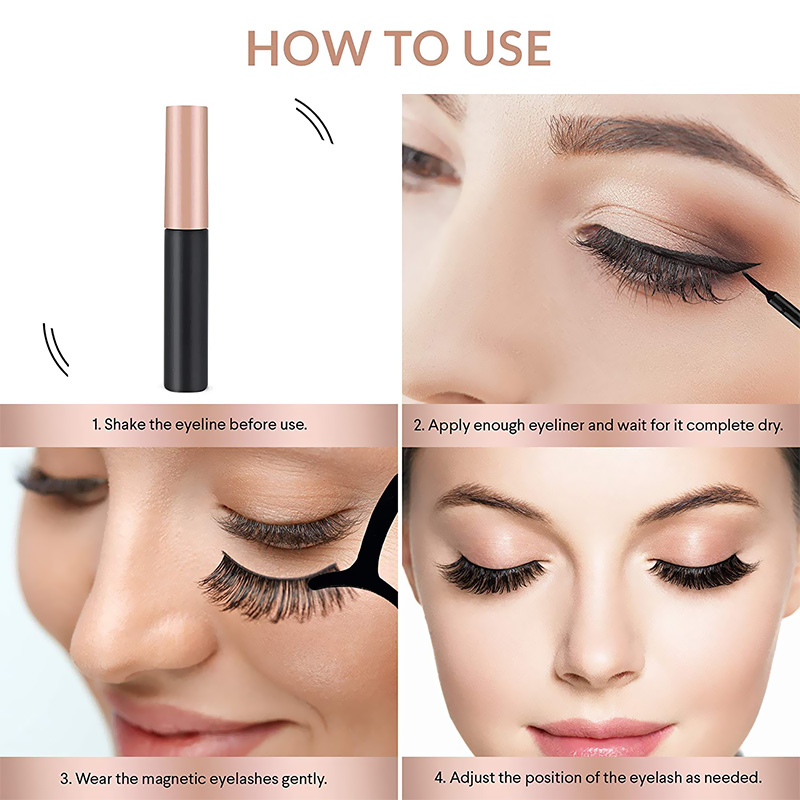 HOW TO USE

1. Shake the eyeline before use.

2. Apply enough eyeliner and wait for it complete dry.

3. Wear the magnetic eyelashes gently.

4. Adjust the position of the eyelash as needed.