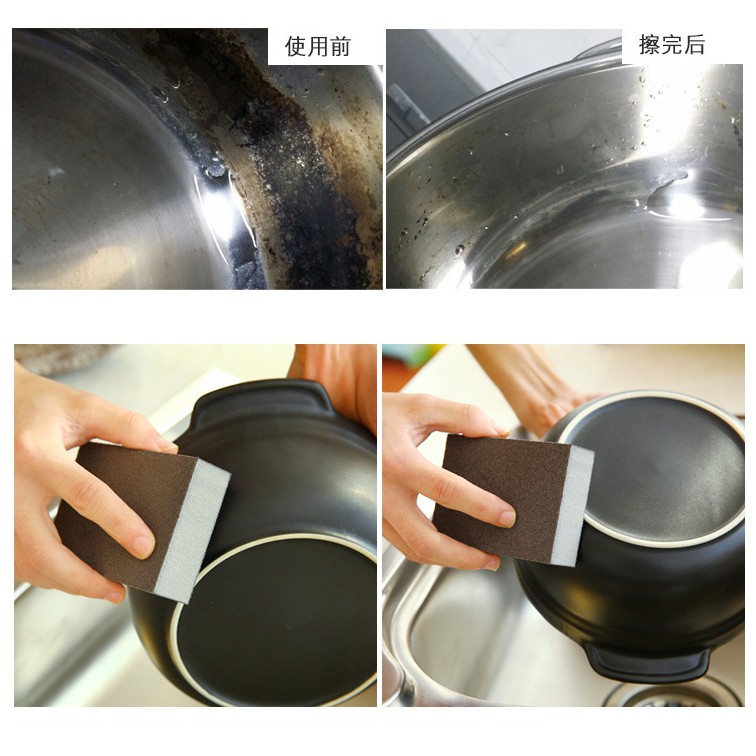 使用前

擦完后