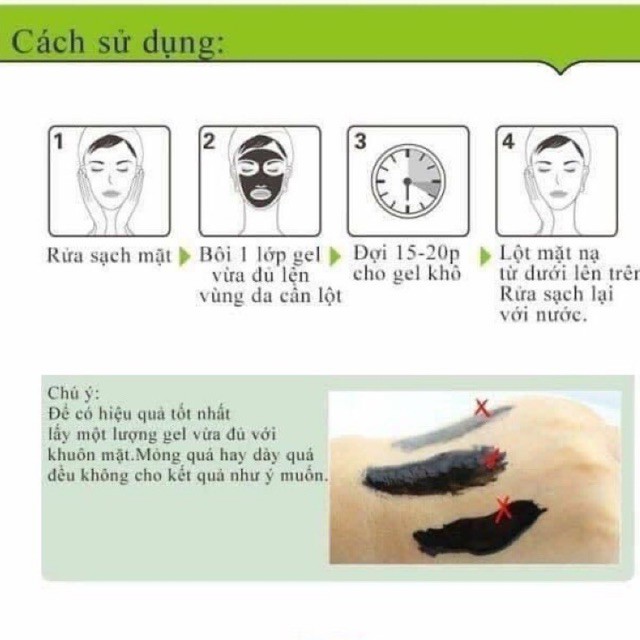 Cách sử dụng:

1
Rửa sạch mặt

2
Bôi 1 lớp gel vừa đủ lên vùng da cần lột

3
Đợi 15-20p cho gel khô

4
Lột mặt nạ từ dưới lên trên Rửa sạch lại với nước.

Chú ý:
Để có hiệu quả tốt nhất lấy một lượng gel vừa đủ với khuôn mặt.Mỏng quá hay dày quá đều không cho kết quả như ý muốn.