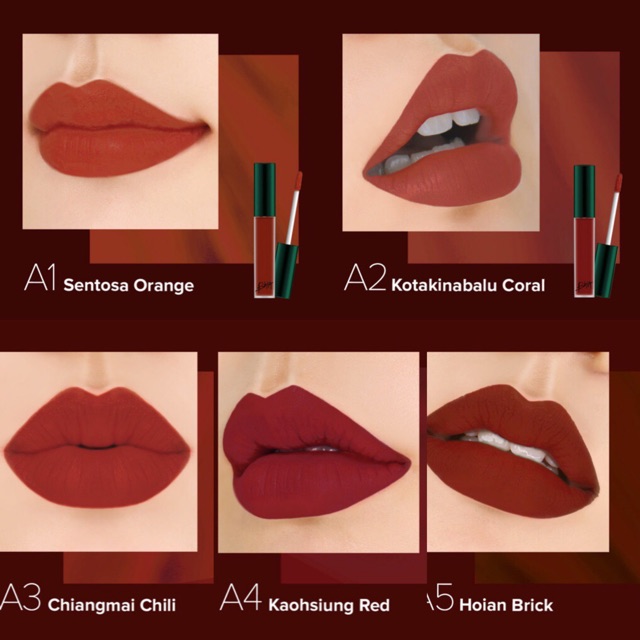 A1 Sentosa Orange

A2 Kotakinabalu Coral

A3 Chiangmai Chili

A4 Kaohsiung Red

A5 Hoian Brick