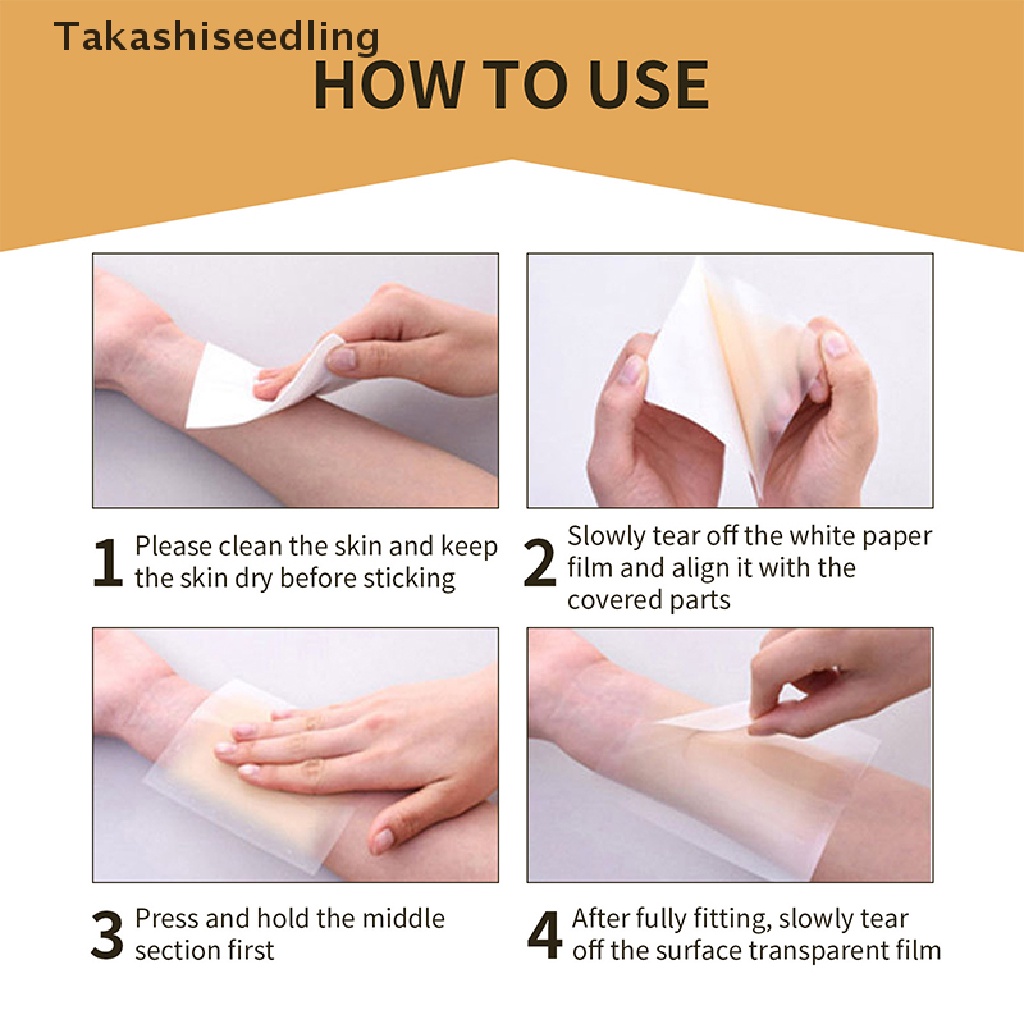 Takashiseedling

HOW TO USE

1 Please clean the skin and keep the skin dry before sticking

2 Slowly tear off the white paper film and align it with the covered parts

3 Press and hold the middle section first

4 After fully fitting, slowly tear off the surface transparent film