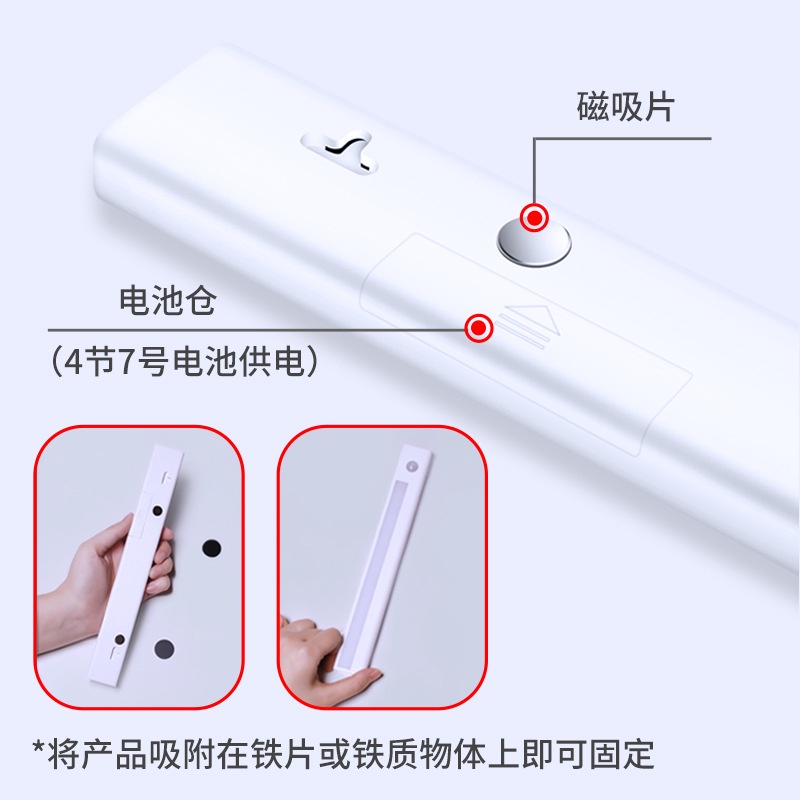 磁吸片

电池仓
（4节7号电池供电）

*将产品吸附在铁片或铁质物体上即可固定