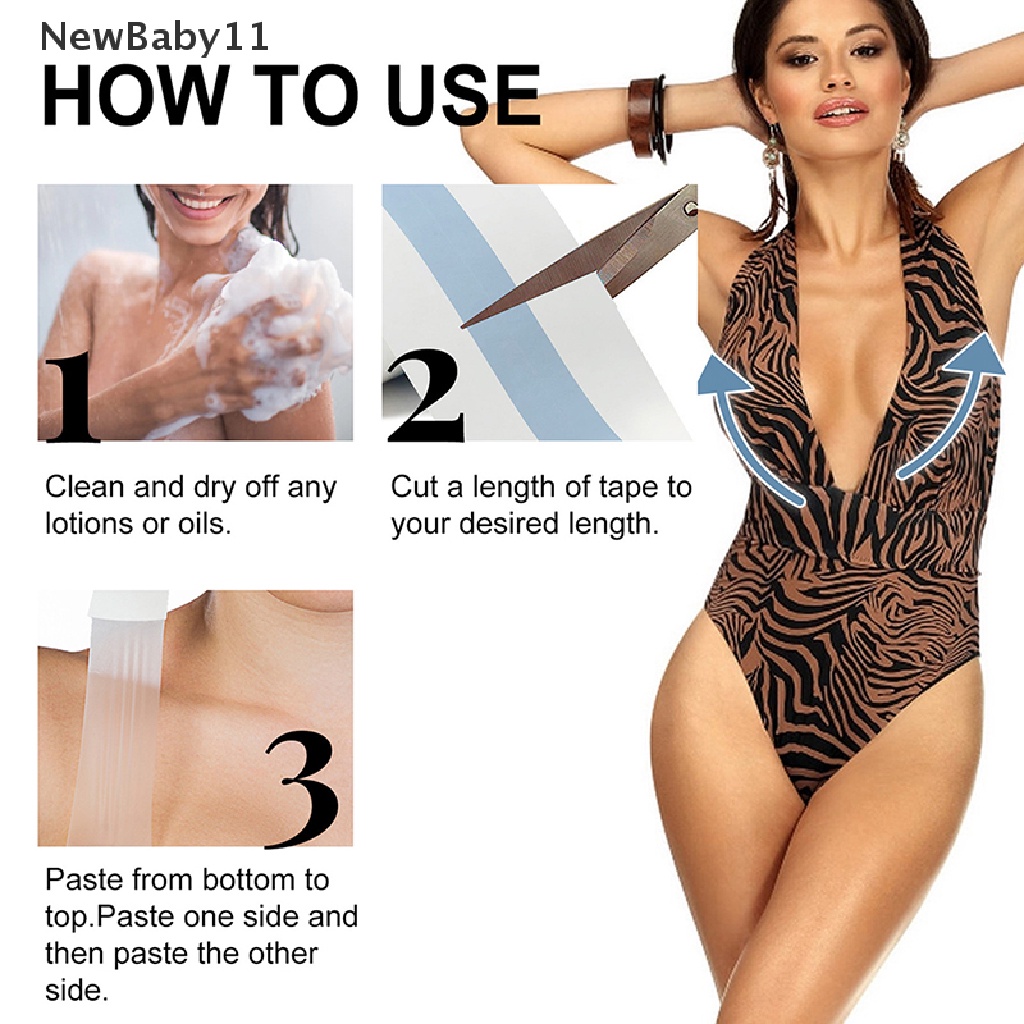 NewBaby11

HOW TO USE

1

Clean and dry off any lotions or oils.

2

Cut a length of tape to your desired length.

3

Paste from bottom to top.Paste one side and then paste the other side.